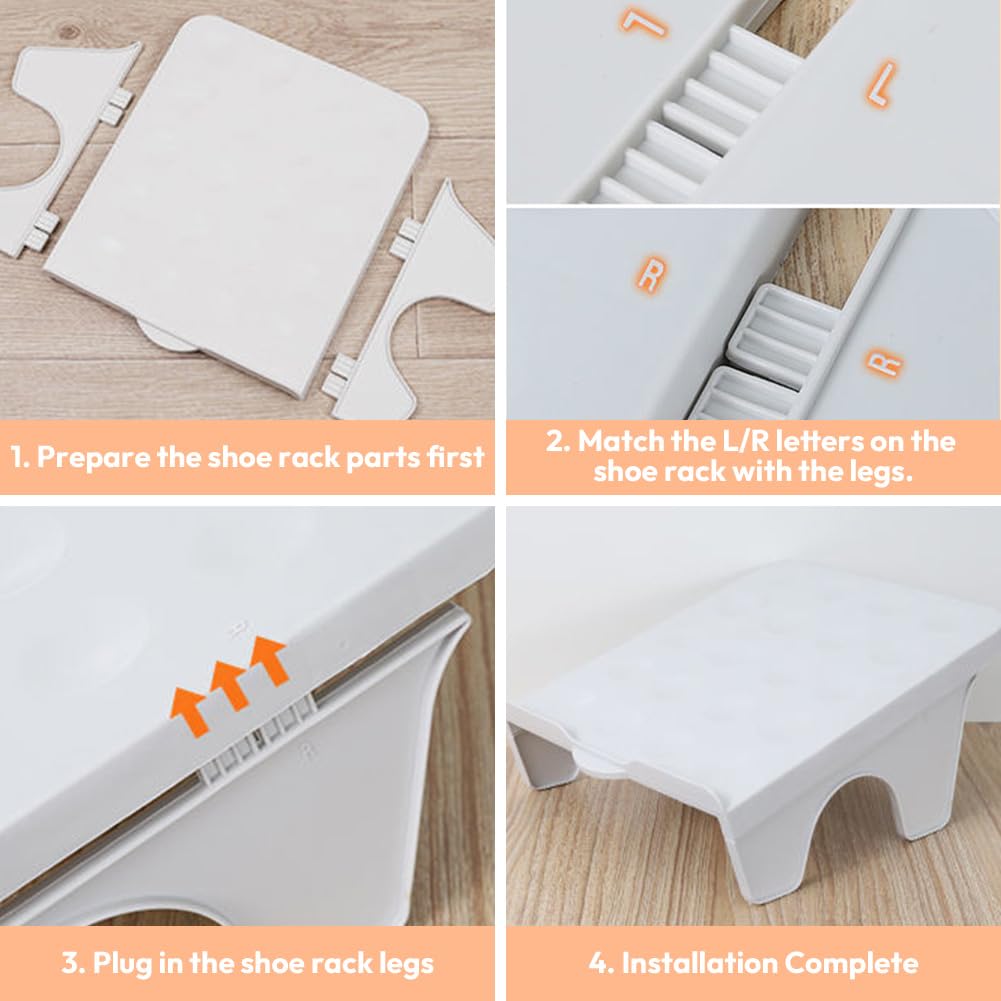 L

L

R

R

1. Prepare the shoe rack parts first

2. Match the L/R letters on the shoe rack with the legs.

R

R

3. Plug in the shoe rack legs

4. Installation Complete