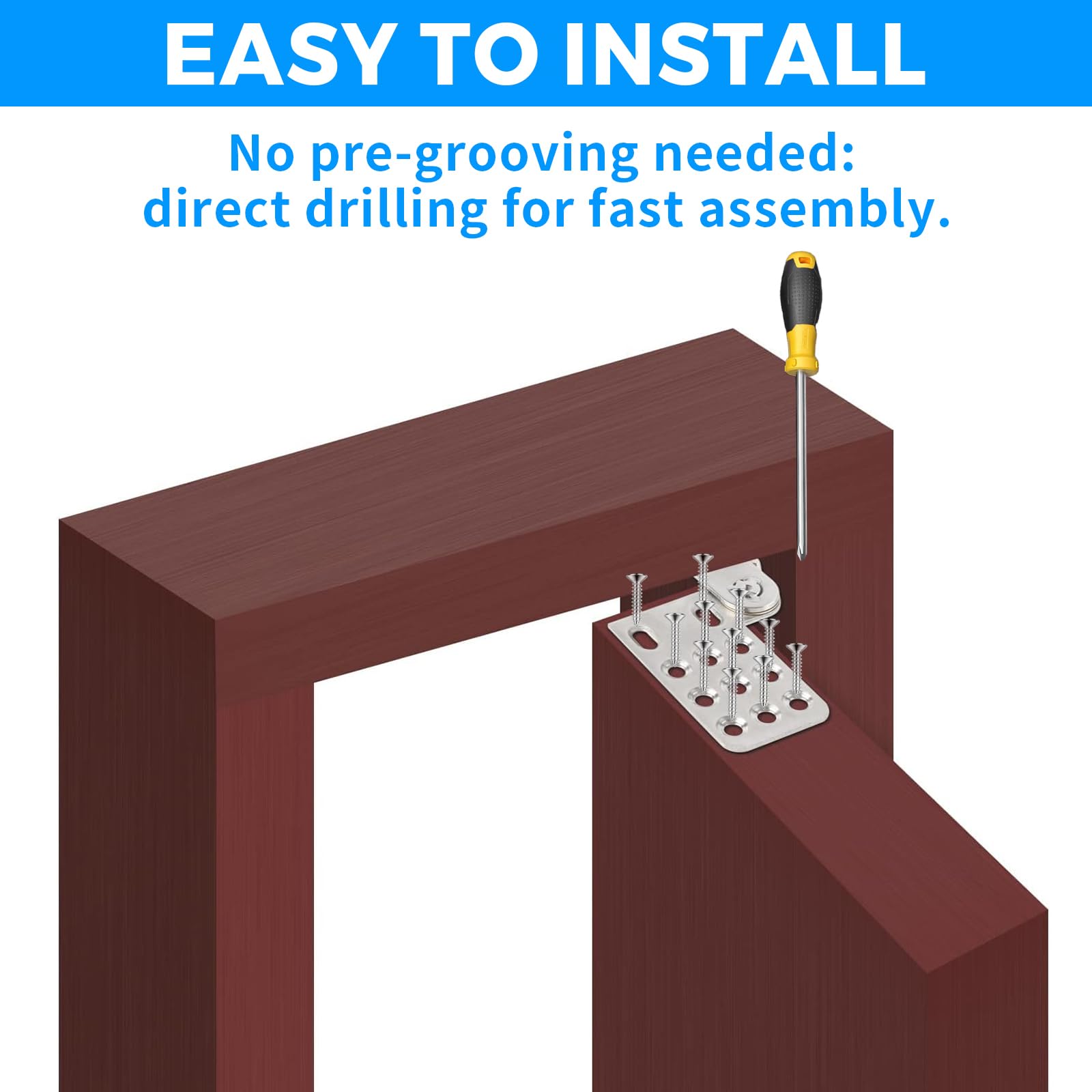 EASY TO INSTALL

No pre-grooving needed: direct drilling for fast assembly.