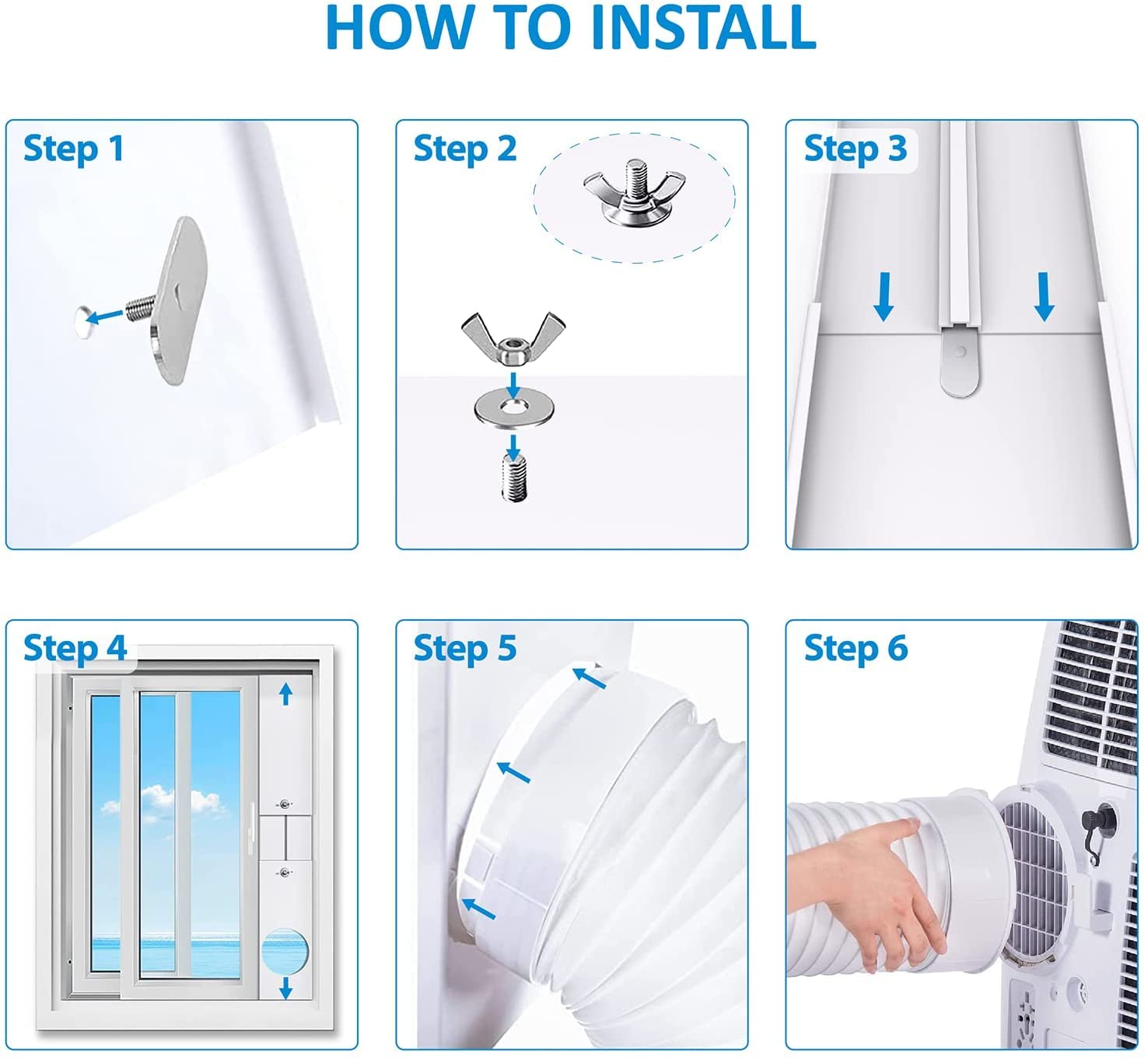 HOW TO INSTALL

Step 1

Step 2

Step 3

Step 4

Step 5

Step 6