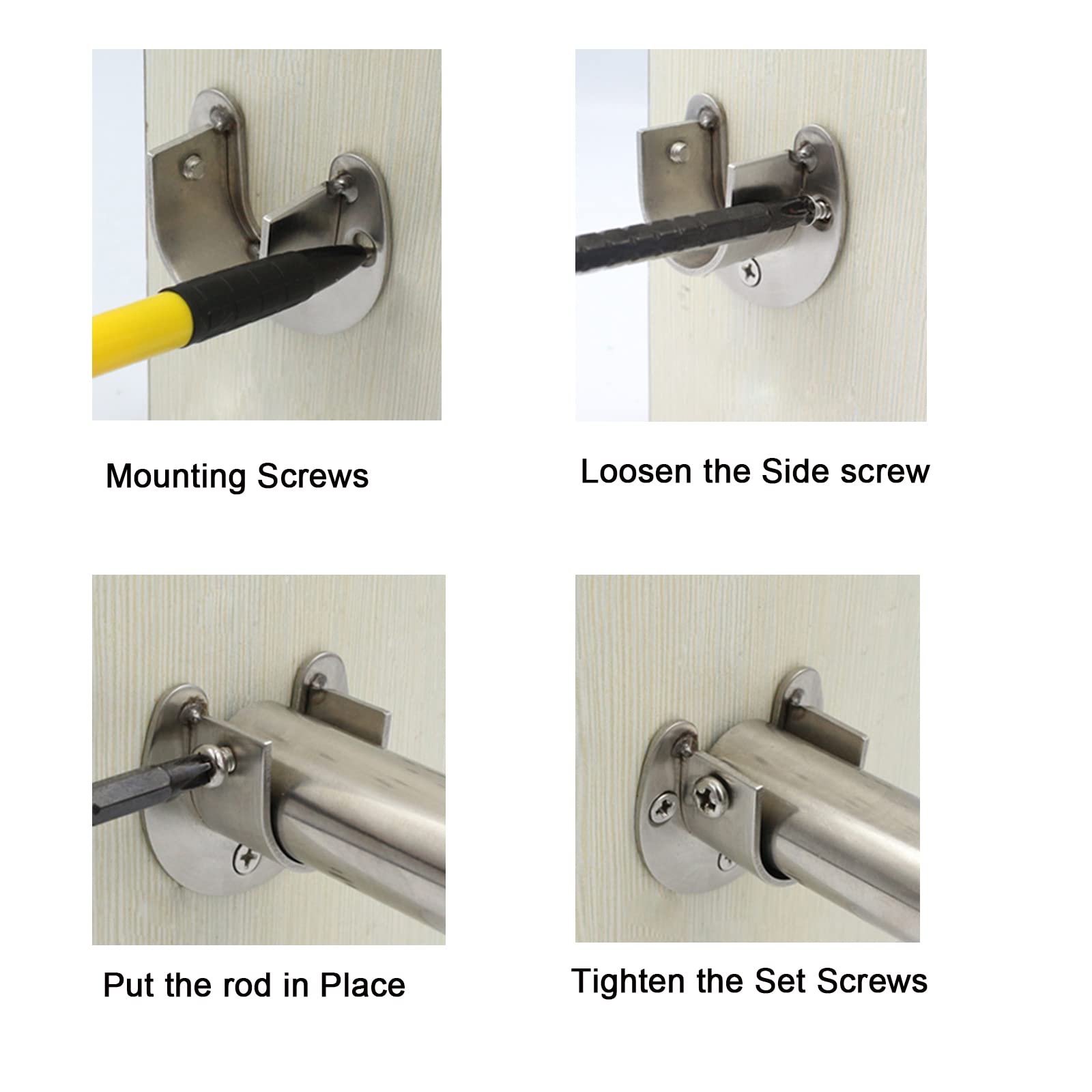 Mounting Screws

Loosen the Side screw

Put the rod in Place

Tighten the Set Screws