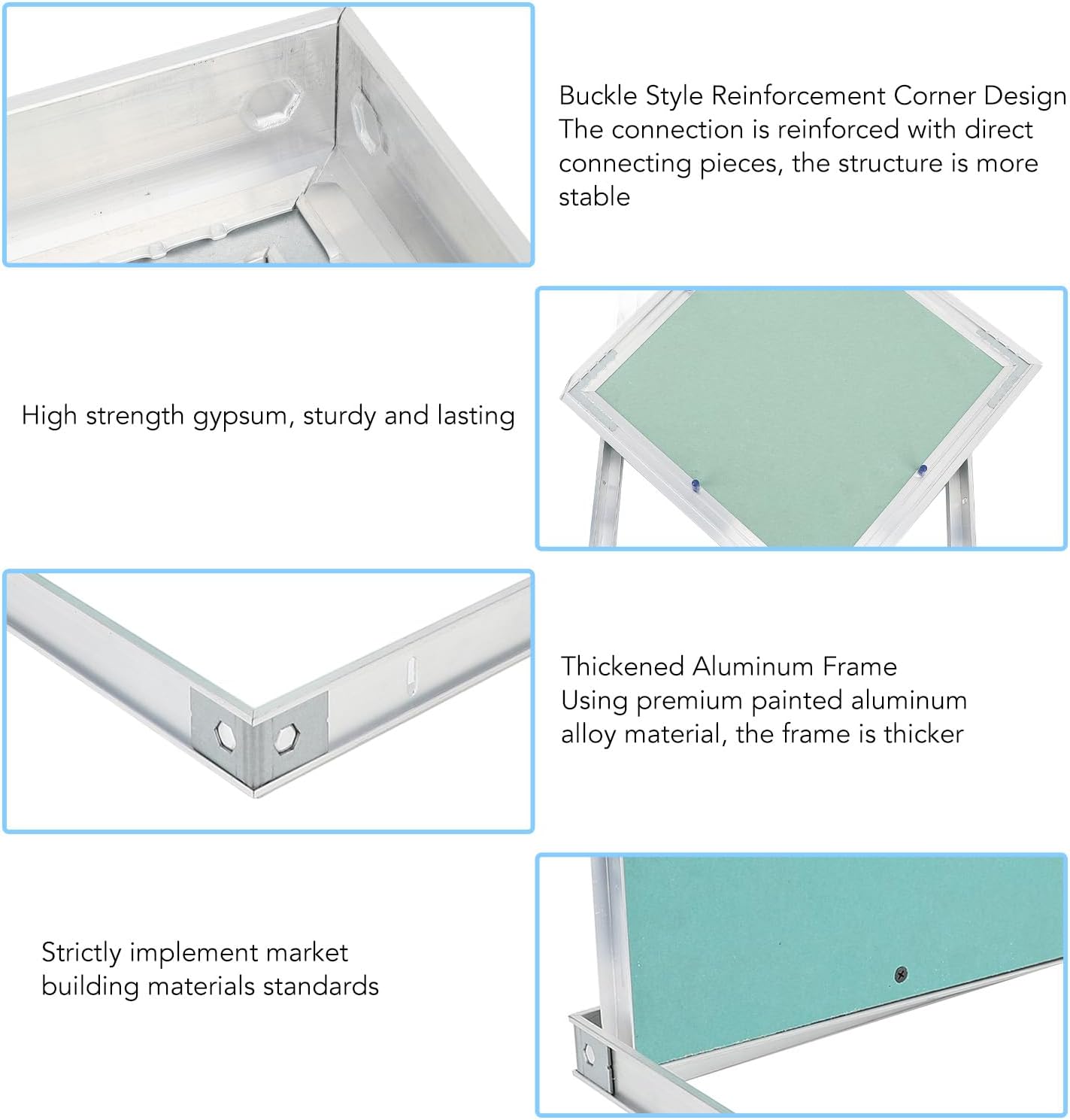 Buckle Style Reinforcement Corner Design
The connection is reinforced with direct connecting pieces, the structure is more stable

High strength gypsum, sturdy and lasting

Thickened Aluminum Frame
Using premium painted aluminum alloy material, the frame is thicker

Strictly implement market building materials standards