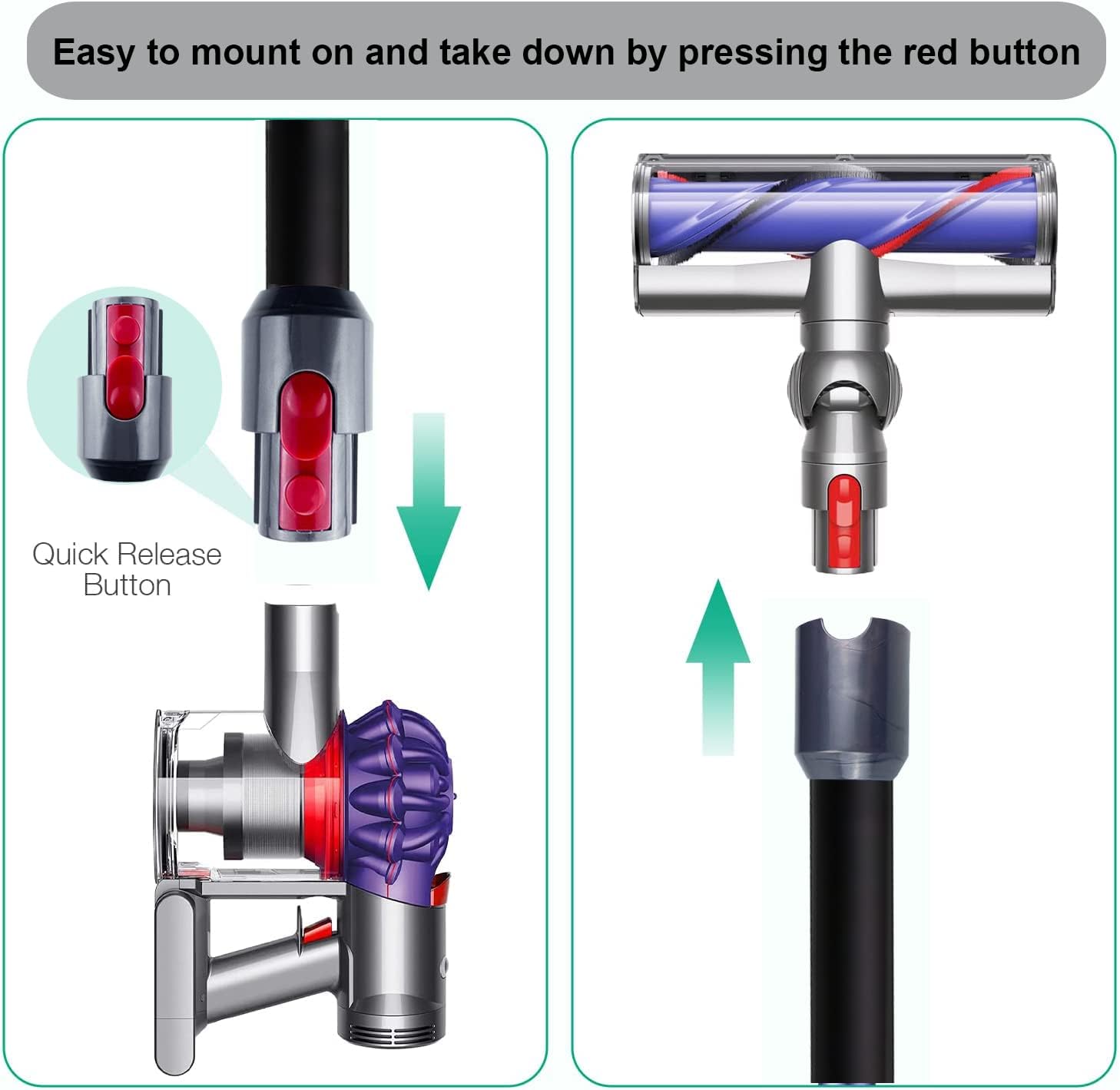 Easy to mount on and take down by pressing the red button

Quick Release Button