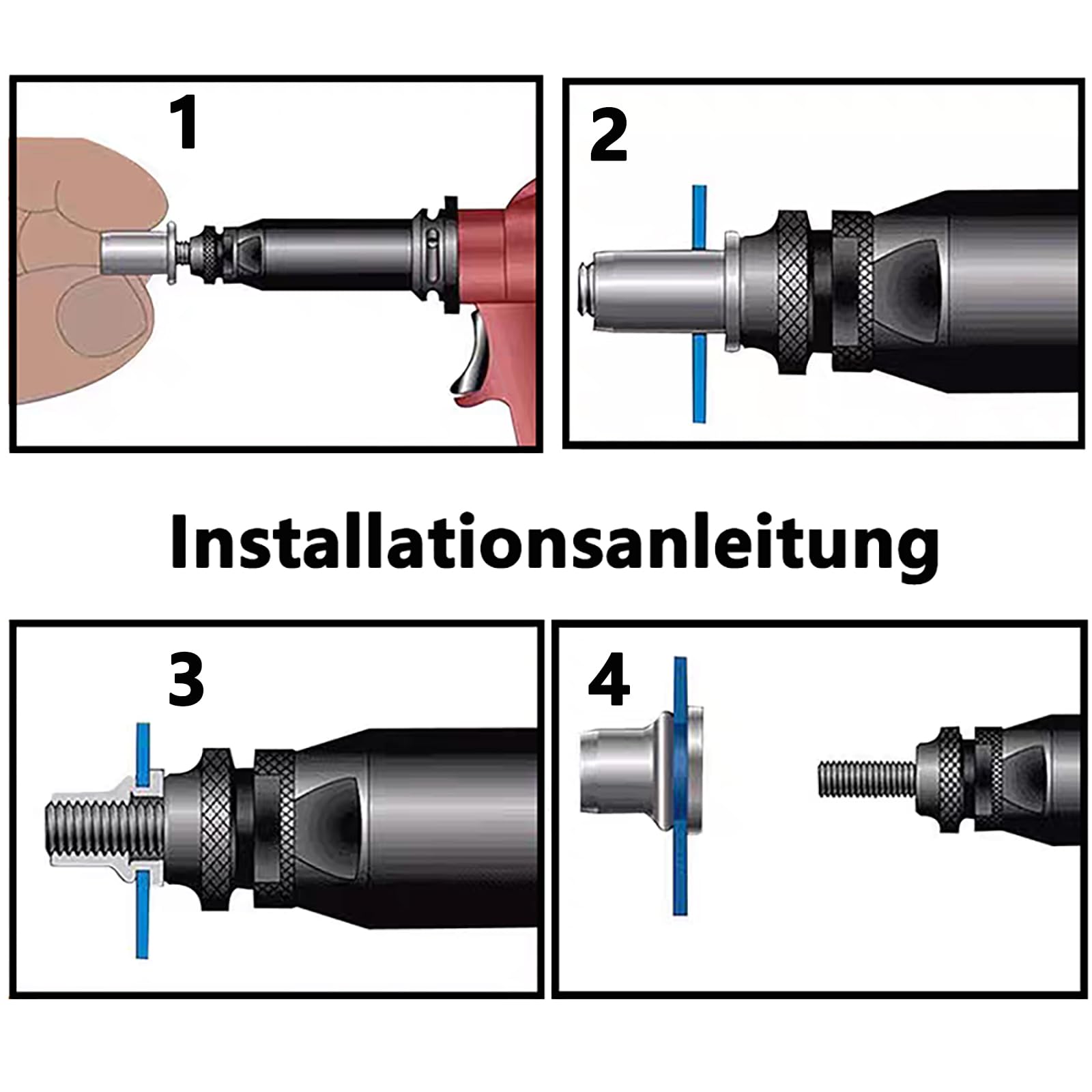 1

2

Installationsanleitung

3

4