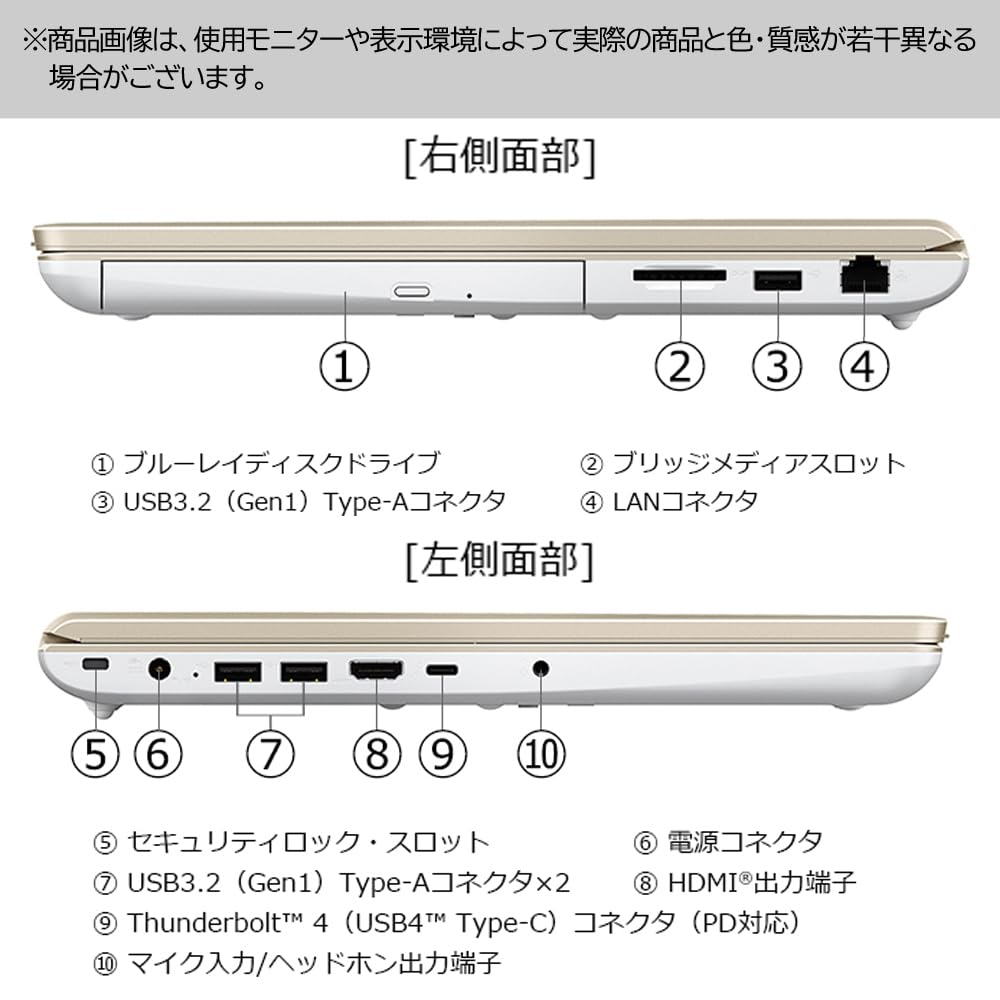 ※商品画像は、使用モニターや表示環境によって実際の商品と色・質感が若干異なる場合がございます。

[右側面部]

① ② ③ ④

① ブルーレイディスクドライブ
② ブリッジメディアスロット
③ USB3.2（Gen1）Type-Aコネクタ
④ LANコネクタ

[左側面部]

⑤ ⑥ ⑦ ⑧ ⑨ ⑩

⑤ セキュリティロック・スロット
⑥ 電源コネクタ
⑦ USB3.2（Gen1）Type-Aコネクタ×2
⑧ HDMI®出力端子
⑨ Thunderbolt™ 4（USB4™ Type-C）コネクタ（PD対応）
⑩ マイク入力/ヘッドホン出力端子