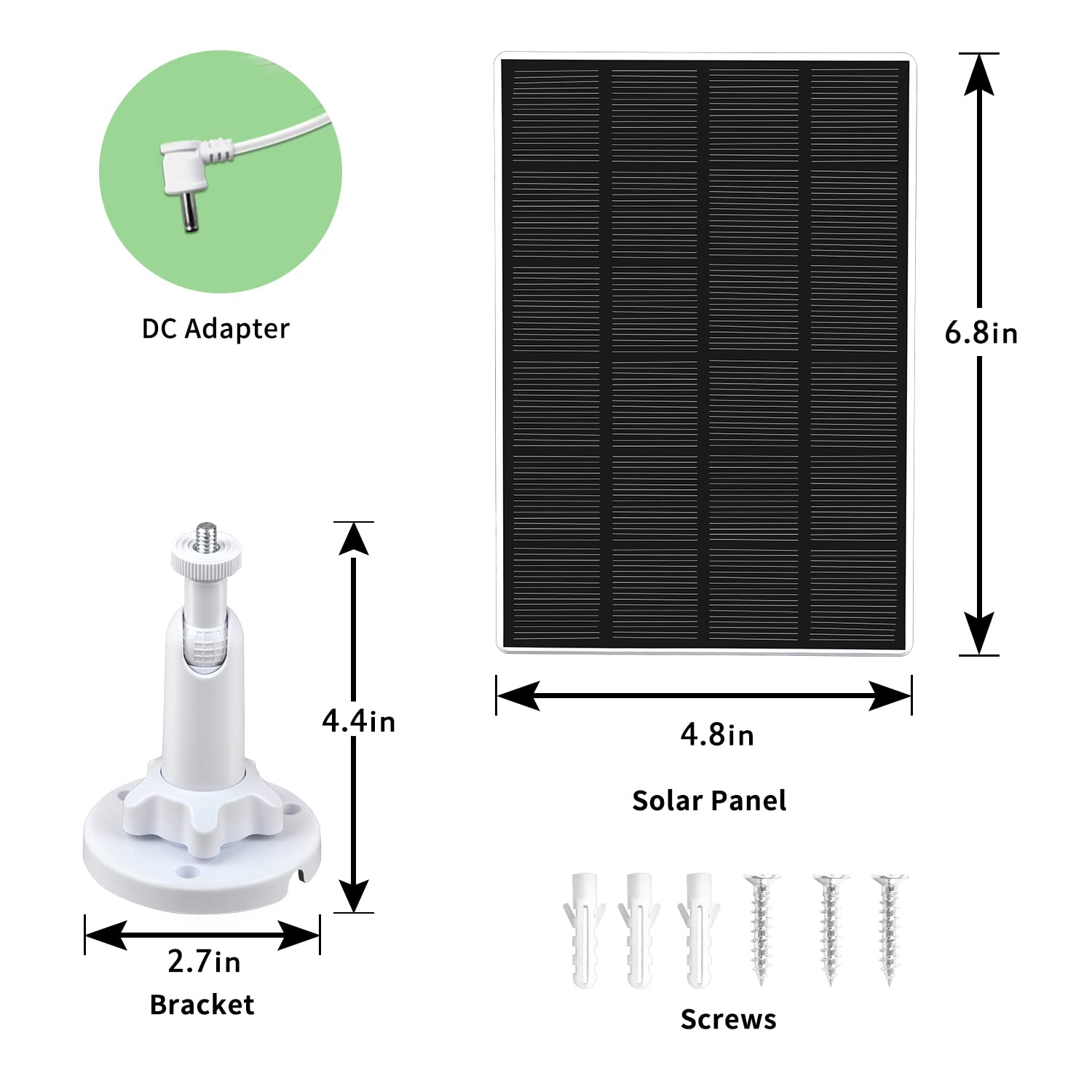 DC Adapter

6.8in

4.8in

Solar Panel

4.4in

2.7in

Bracket

Screws