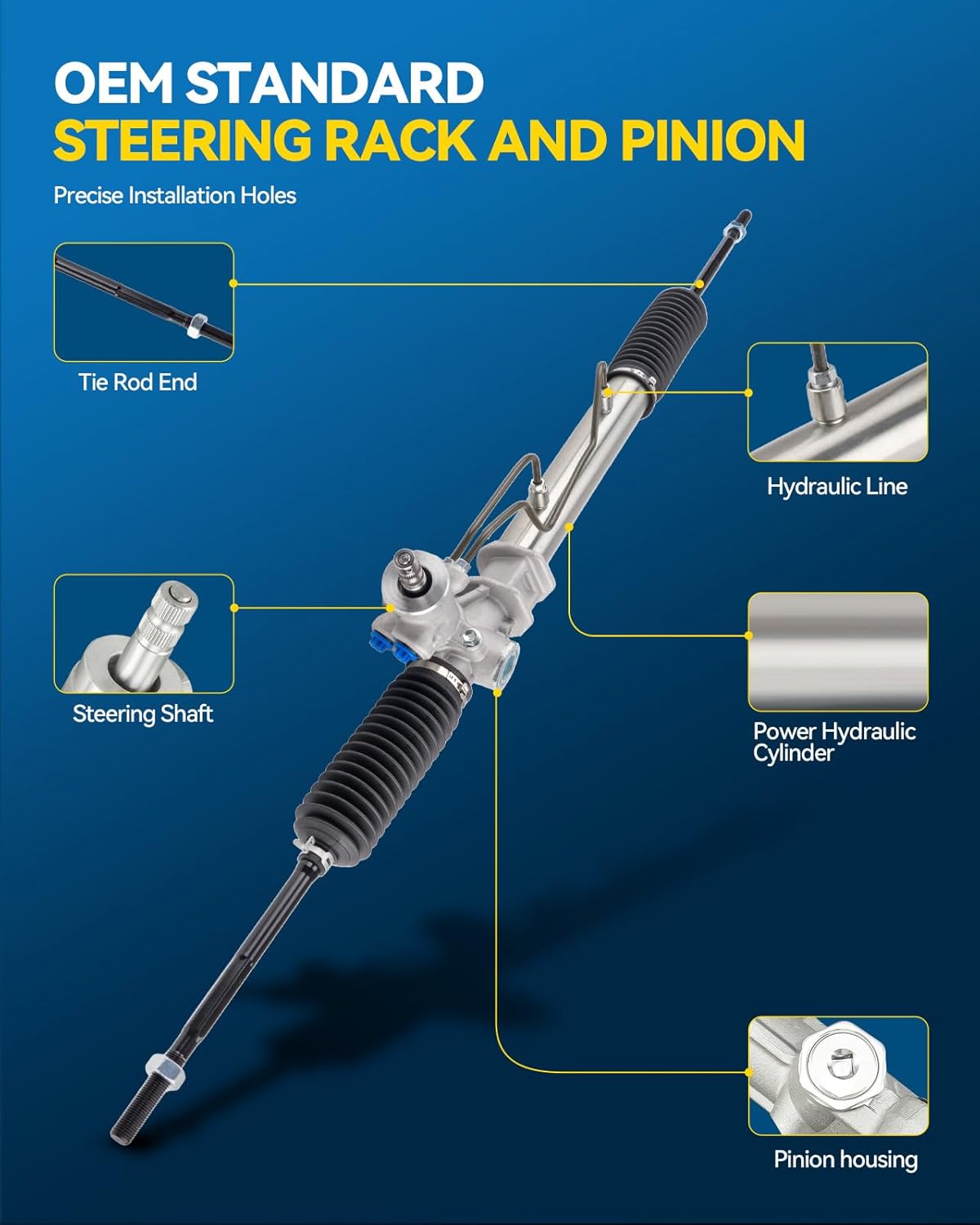 OEM STANDARD
STEERING RACK AND PINION

Precise Installation Holes

Tie Rod End

Hydraulic Line

Steering Shaft

Power Hydraulic Cylinder

Pinion housing