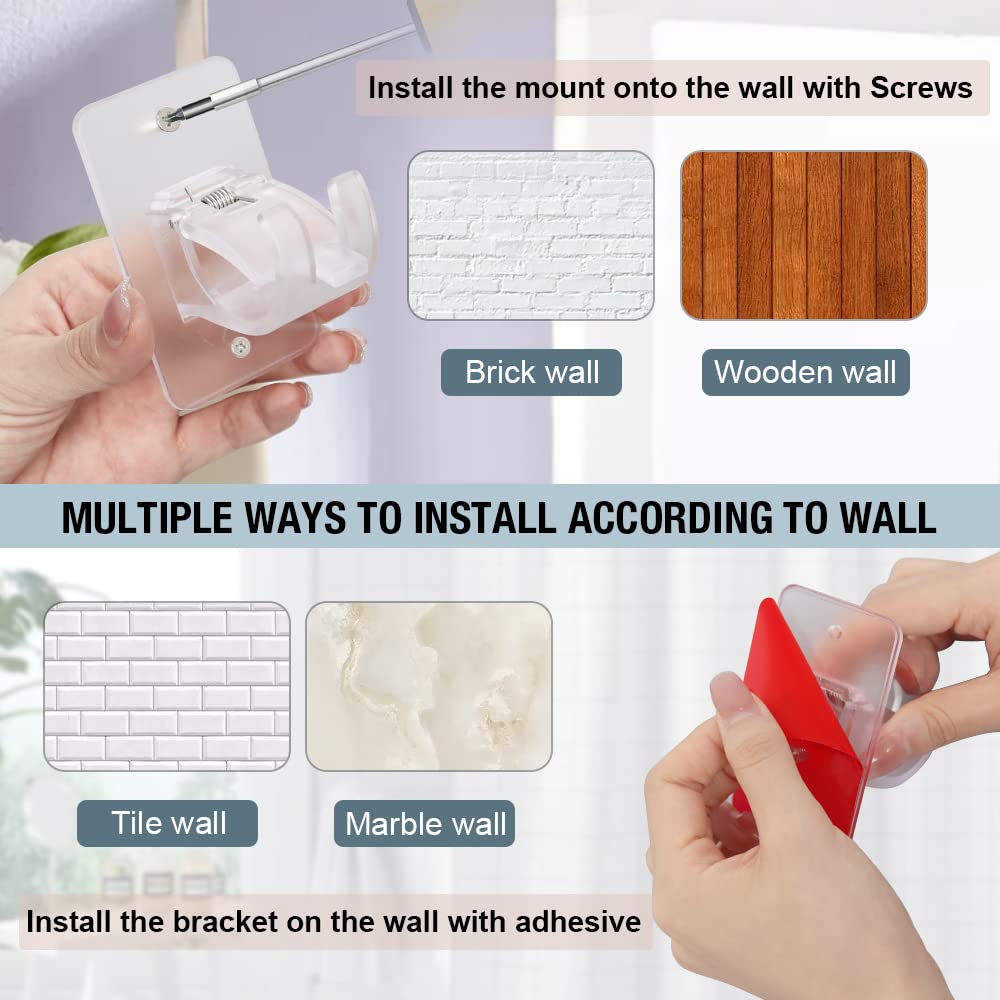 Install the mount onto the wall with Screws

Brick wall

Wooden wall

MULTIPLE WAYS TO INSTALL ACCORDING TO WALL

Tile wall

Marble wall

Install the bracket on the wall with adhesive