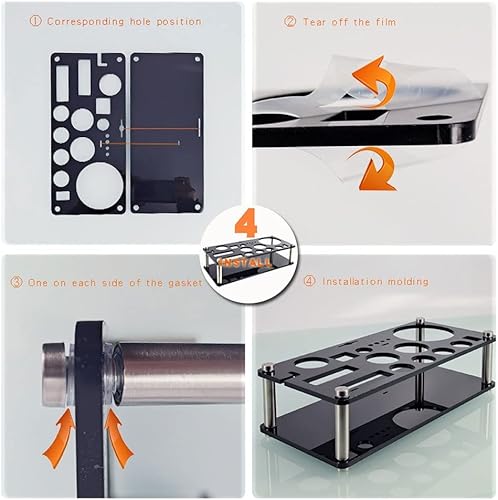 ① Corresponding hole position

② Tear off the film

4
INSTALL

③ One on each side of the gasket

④ Installation molding