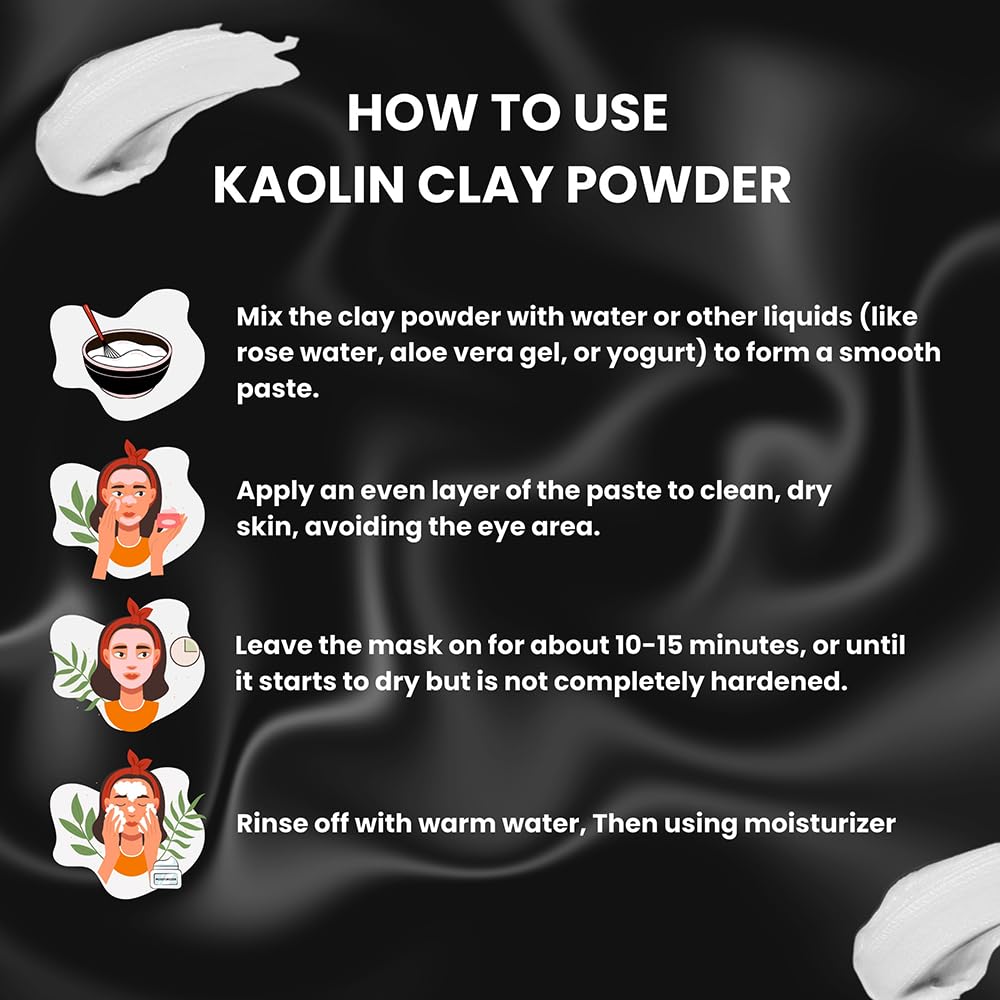 HOW TO USE
KAOLIN CLAY POWDER

Mix the clay powder with water or other liquids (like rose water, aloe vera gel, or yogurt) to form a smooth paste.

Apply an even layer of the paste to clean, dry skin, avoiding the eye area.

Leave the mask on for about 10-15 minutes, or until it starts to dry but is not completely hardened.

Rinse off with warm water, Then using moisturizer