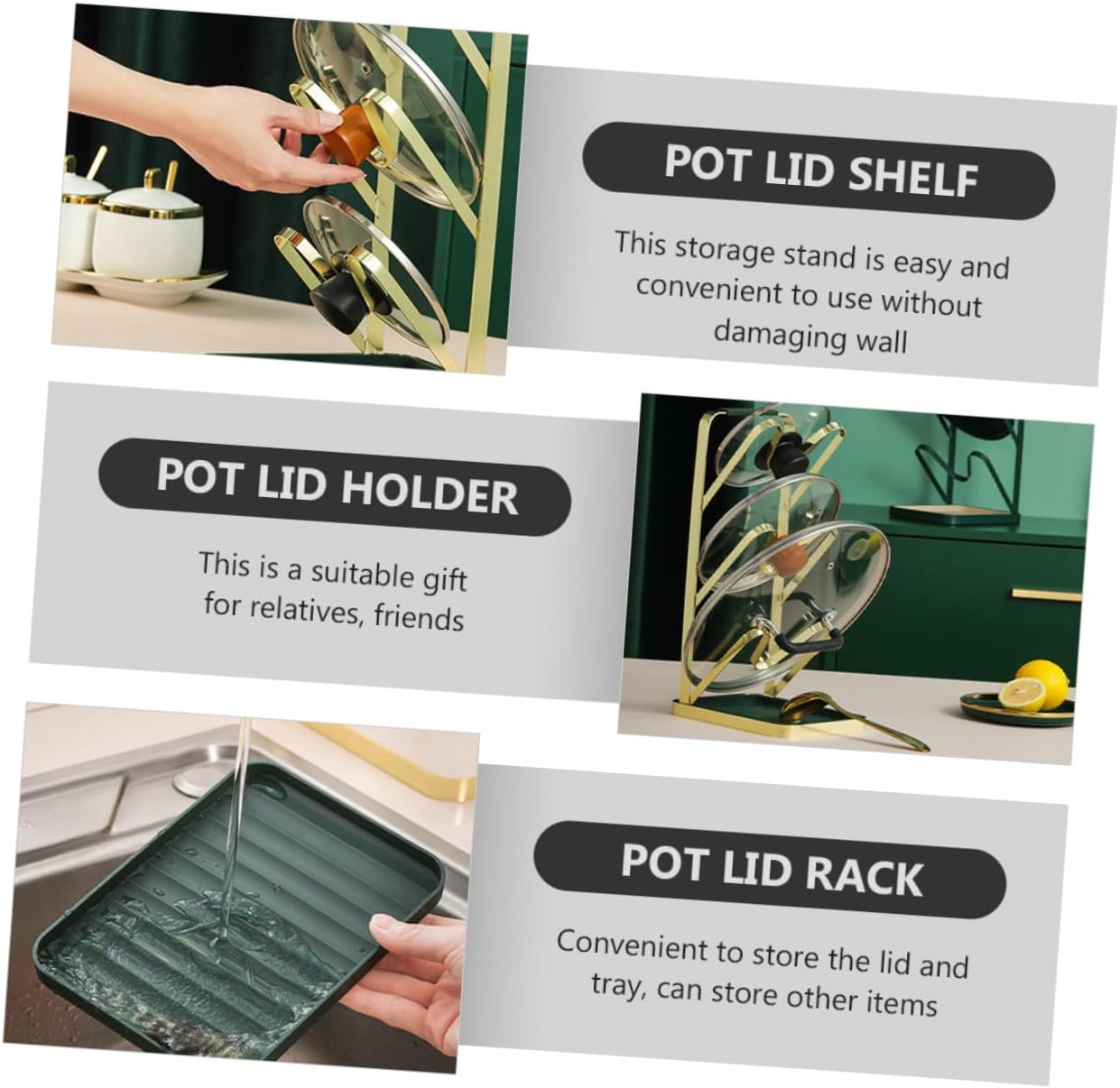 POT LID SHELF

This storage stand is easy and convenient to use without damaging wall

POT LID HOLDER

This is a suitable gift for relatives, friends

POT LID RACK

Convenient to store the lid and tray, can store other items