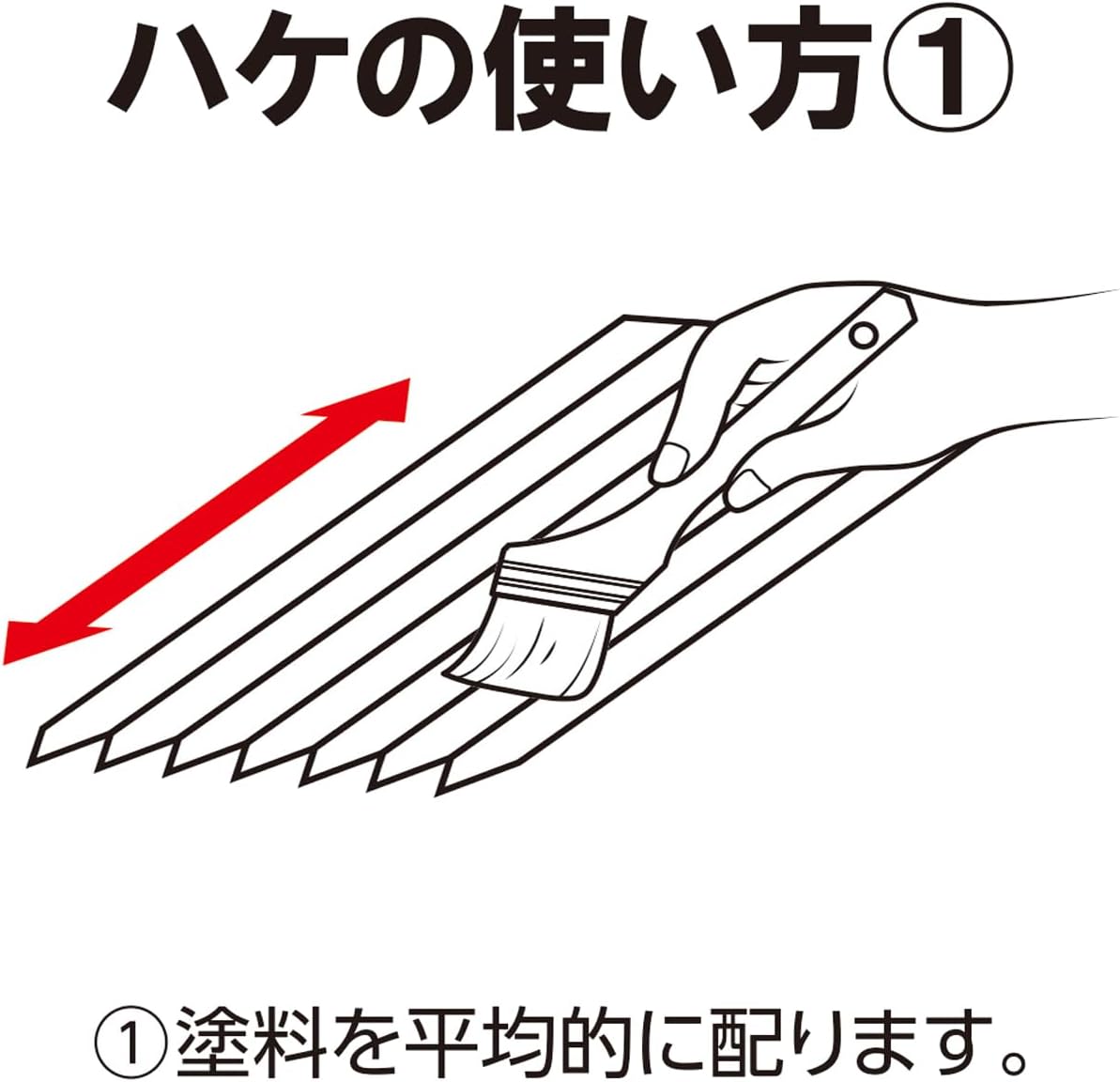 ハケの使い方①

①塗料を平均的に配ります。