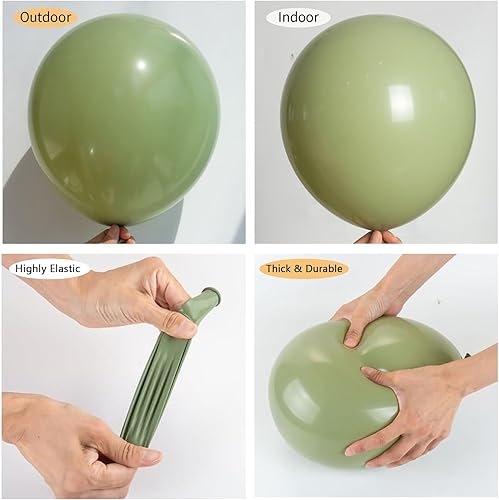 Outdoor

Indoor

Highly Elastic

Thick & Durable