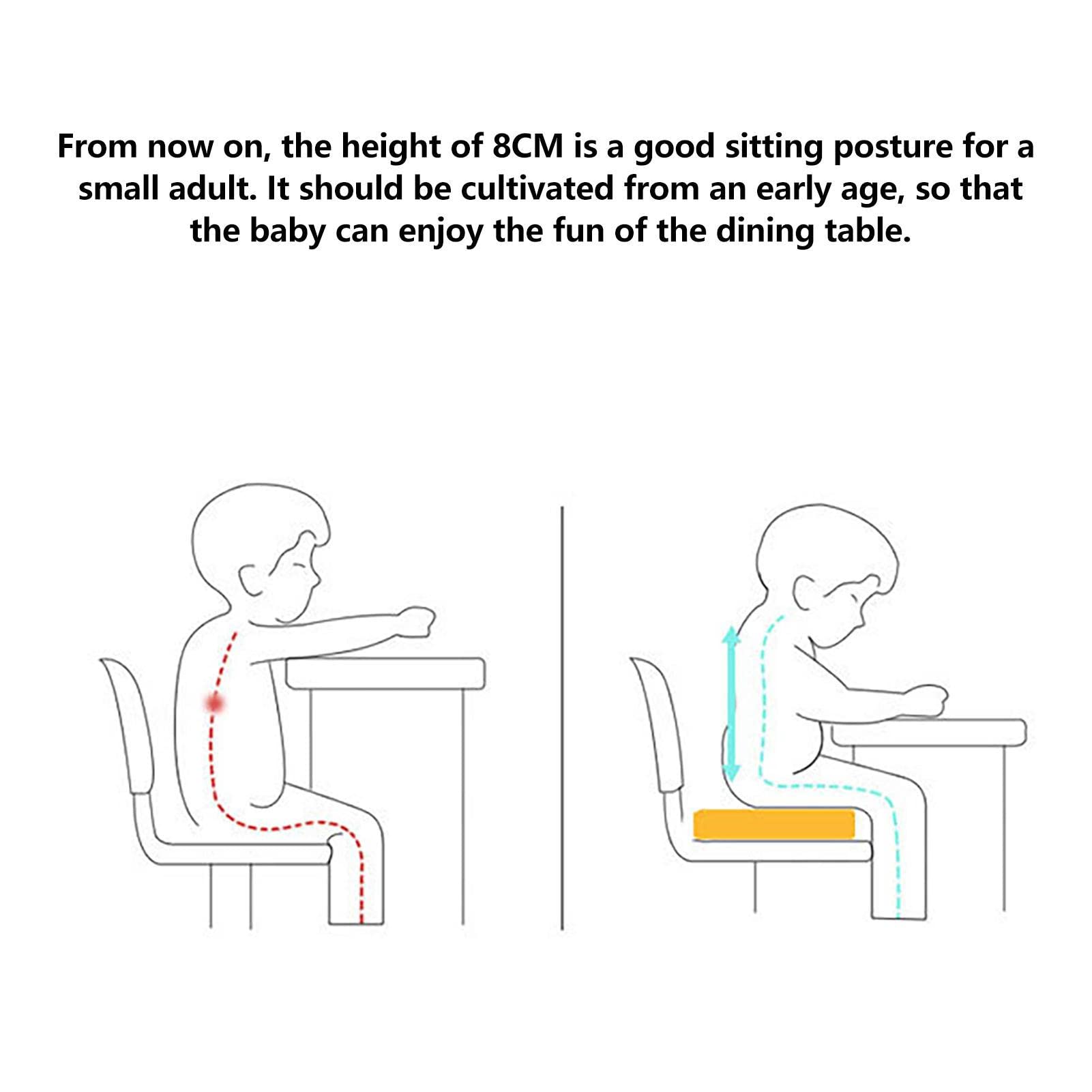 From now on, the height of 8CM is a good sitting posture for a small adult. It should be cultivated from an early age, so that the baby can enjoy the fun of the dining table.