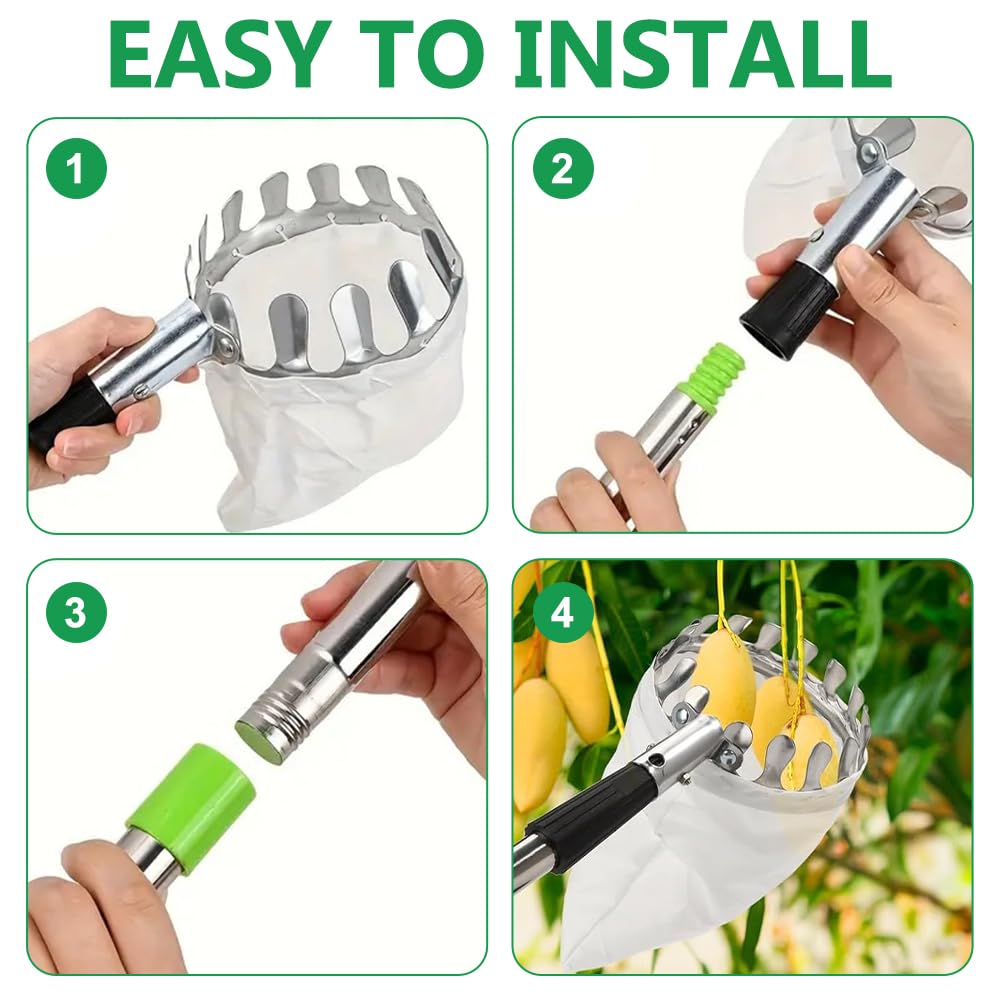 EASY TO INSTALL

1

2

3

4