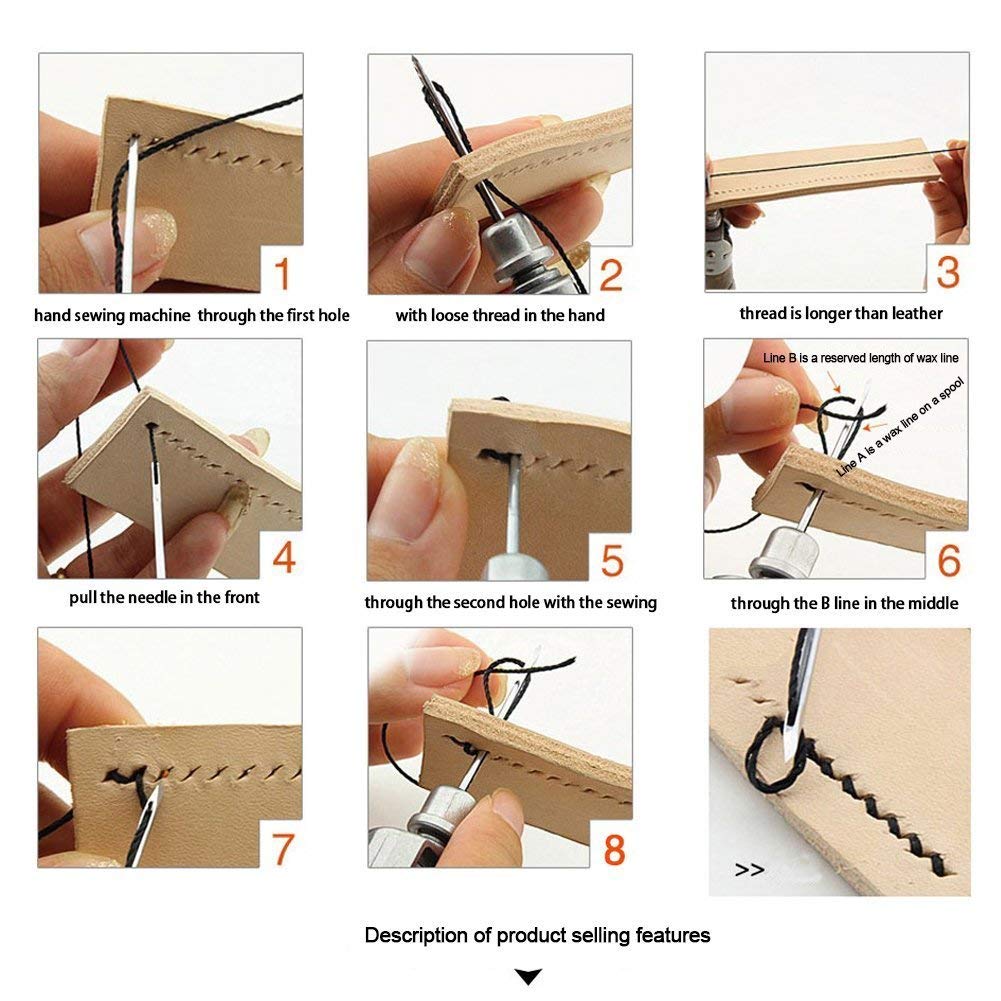 1
hand sewing machine through the first hole

2
with loose thread in the hand

3
thread is longer than leather

4
pull the needle in the front

5
through the second hole with the sewing

Line B is a reserved length of wax line
Line A is a wax line on a spool
6
through the B line in the middle

7

8

>>

Description of product selling features