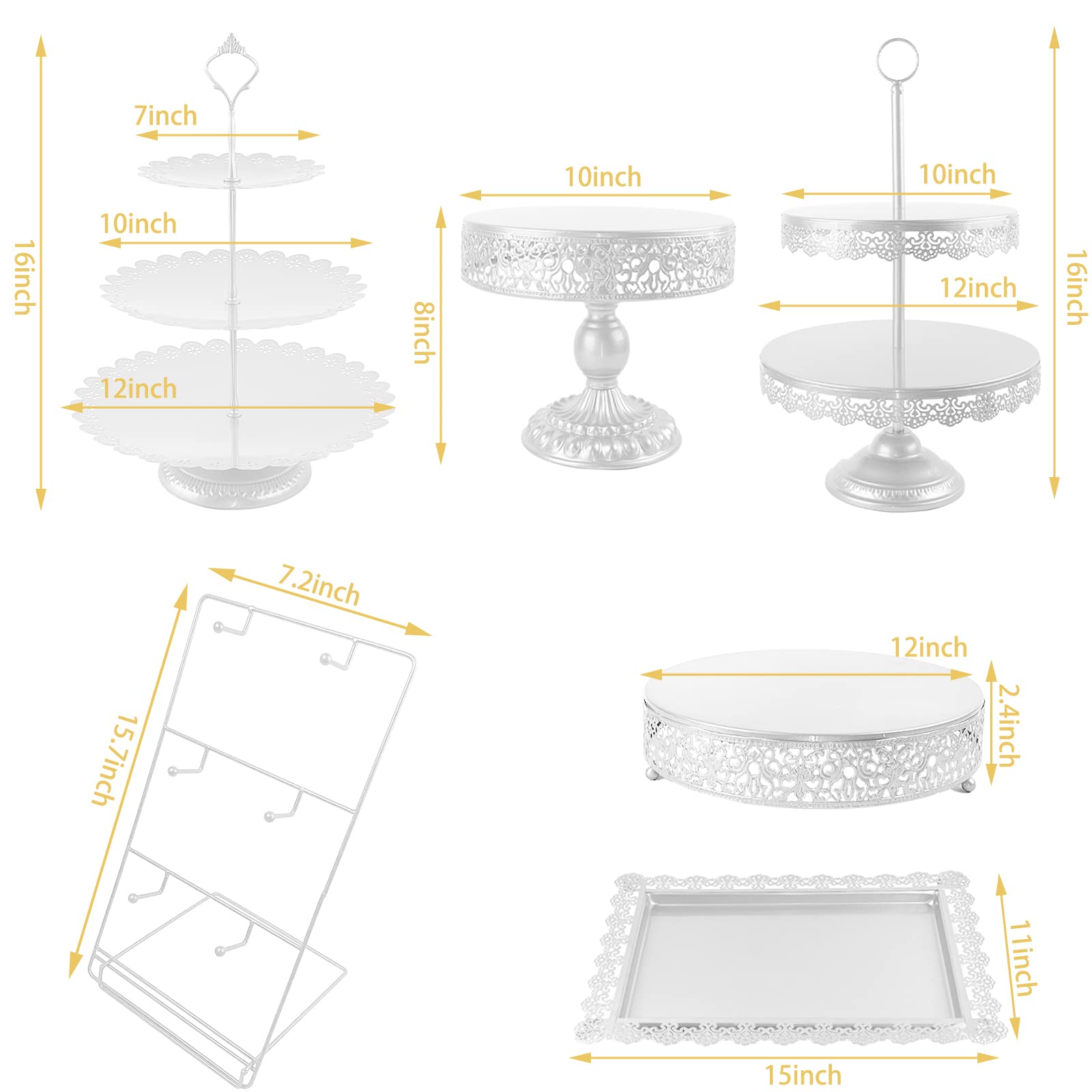 16inch

7inch

10inch

12inch

10inch

8inch

10inch

12inch

16inch

7.2inch

15.7inch

12inch

2.4inch

11inch

15inch