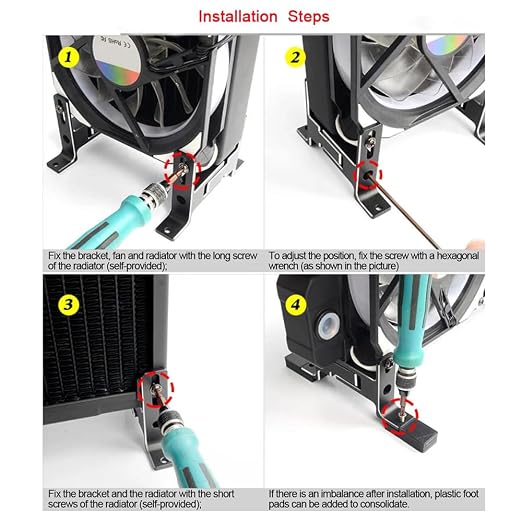 Installation Steps

1

CE RoHS FC

Fix the bracket, fan and radiator with the long screw of the radiator (self-provided);

2

To adjust the position, fix the screw with a hexagonal wrench (as shown in the picture)

3

Fix the bracket and the radiator with the short screws of the radiator (self-provided);

4

If there is an imbalance after installation, plastic foot pads can be added to consolidate.