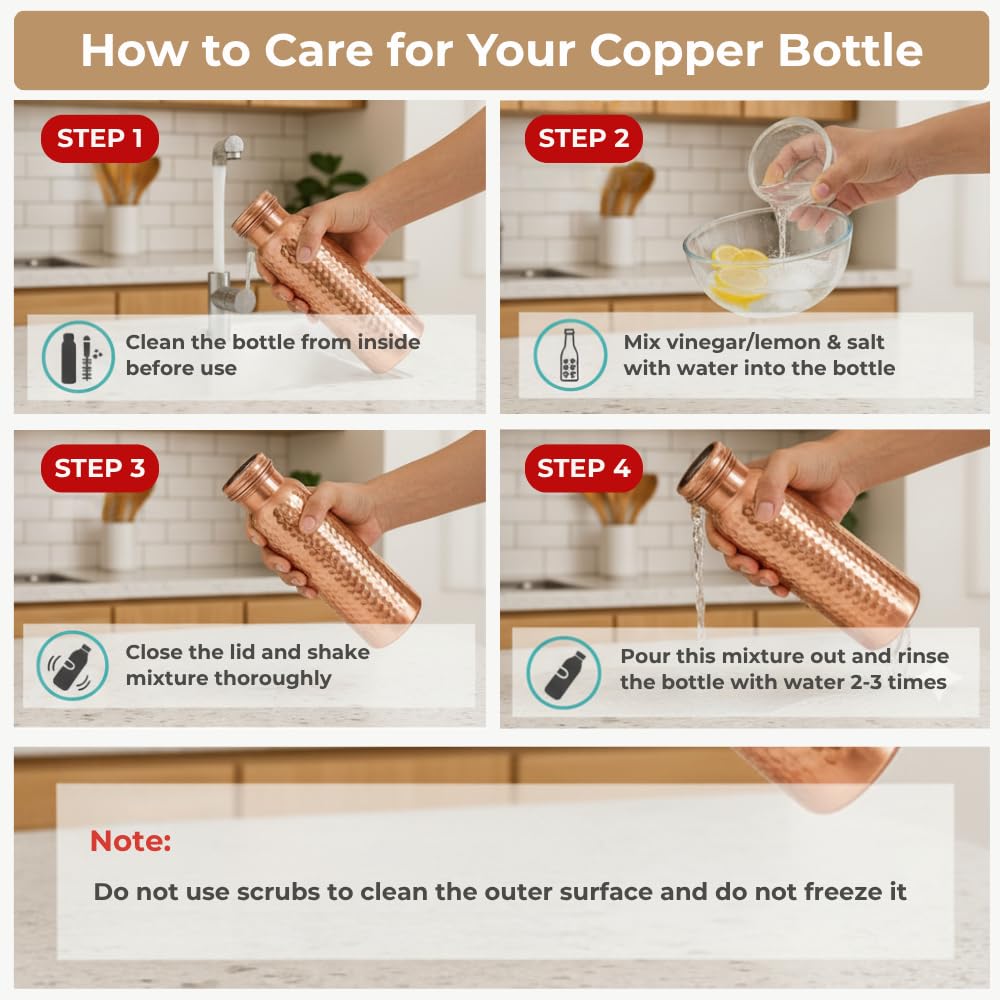 How to Care for Your Copper Bottle

STEP 1

Clean the bottle from inside before use

STEP 2

Mix vinegar/lemon & salt with water into the bottle

STEP 3

Close the lid and shake mixture thoroughly

STEP 4

Pour this mixture out and rinse the bottle with water 2-3 times

Note:

Do not use scrubs to clean the outer surface and do not freeze it