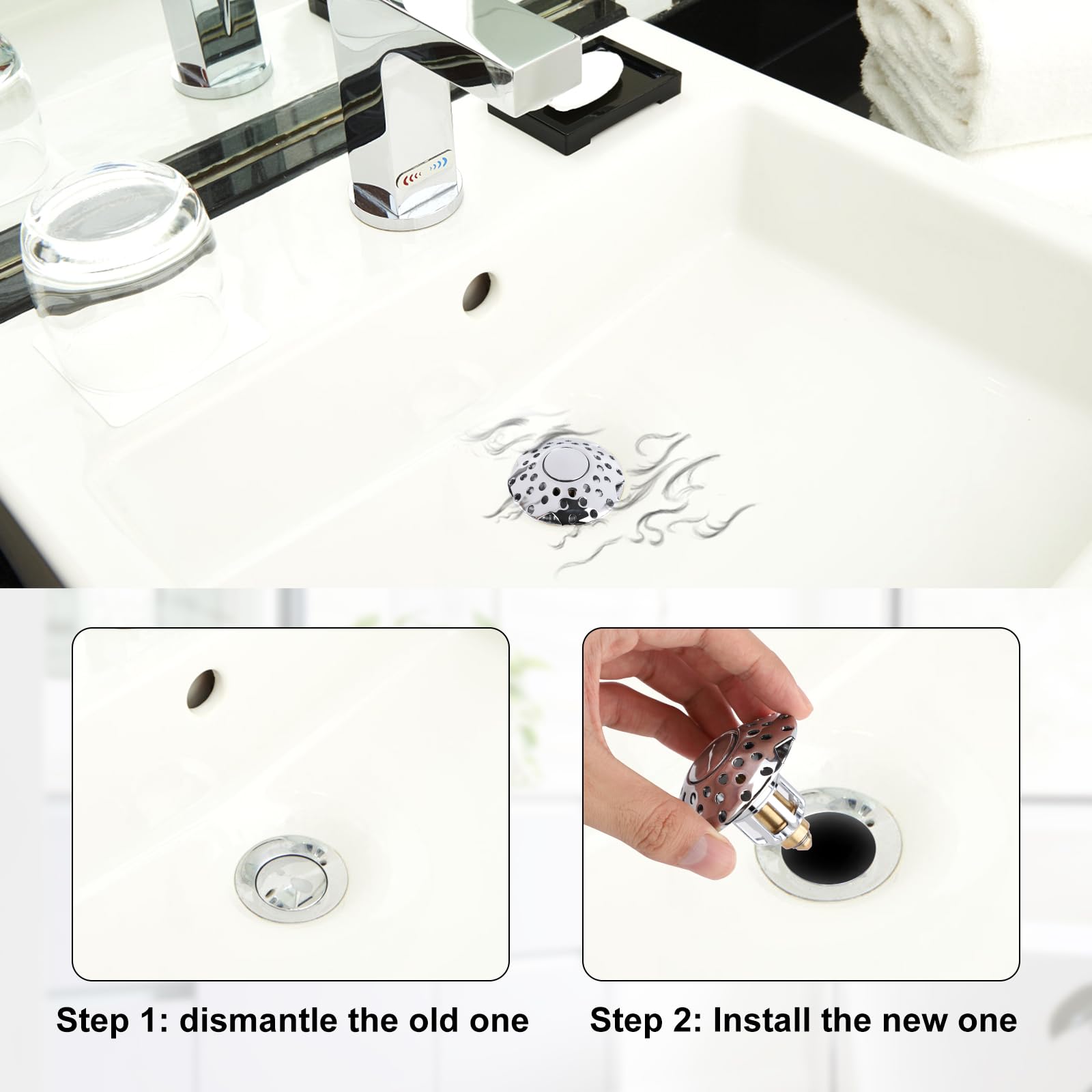 Step 1: dismantle the old one

Step 2: Install the new one