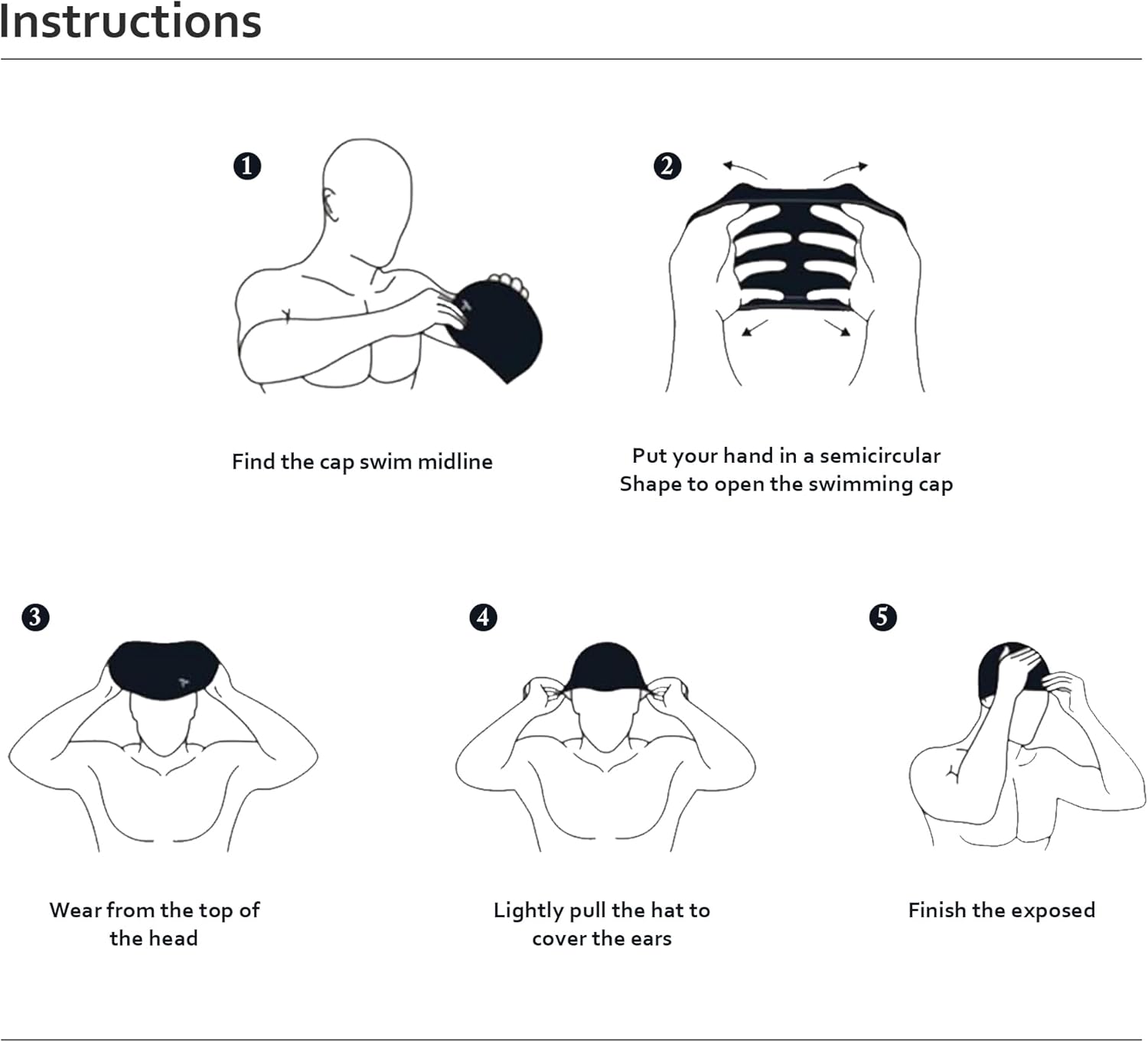 Instructions

1
Find the cap swim midline

2
Put your hand in a semicircular Shape to open the swimming cap

3
Wear from the top of the head

4
Lightly pull the hat to cover the ears

5
Finish the exposed