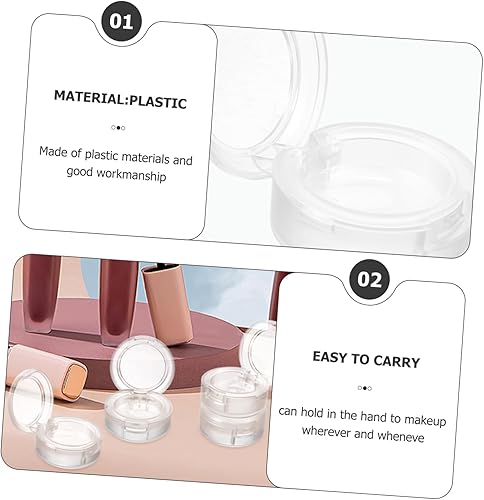 01

MATERIAL:PLASTIC

Made of plastic materials and good workmanship

02

EASY TO CARRY

can hold in the hand to makeup wherever and wheneve