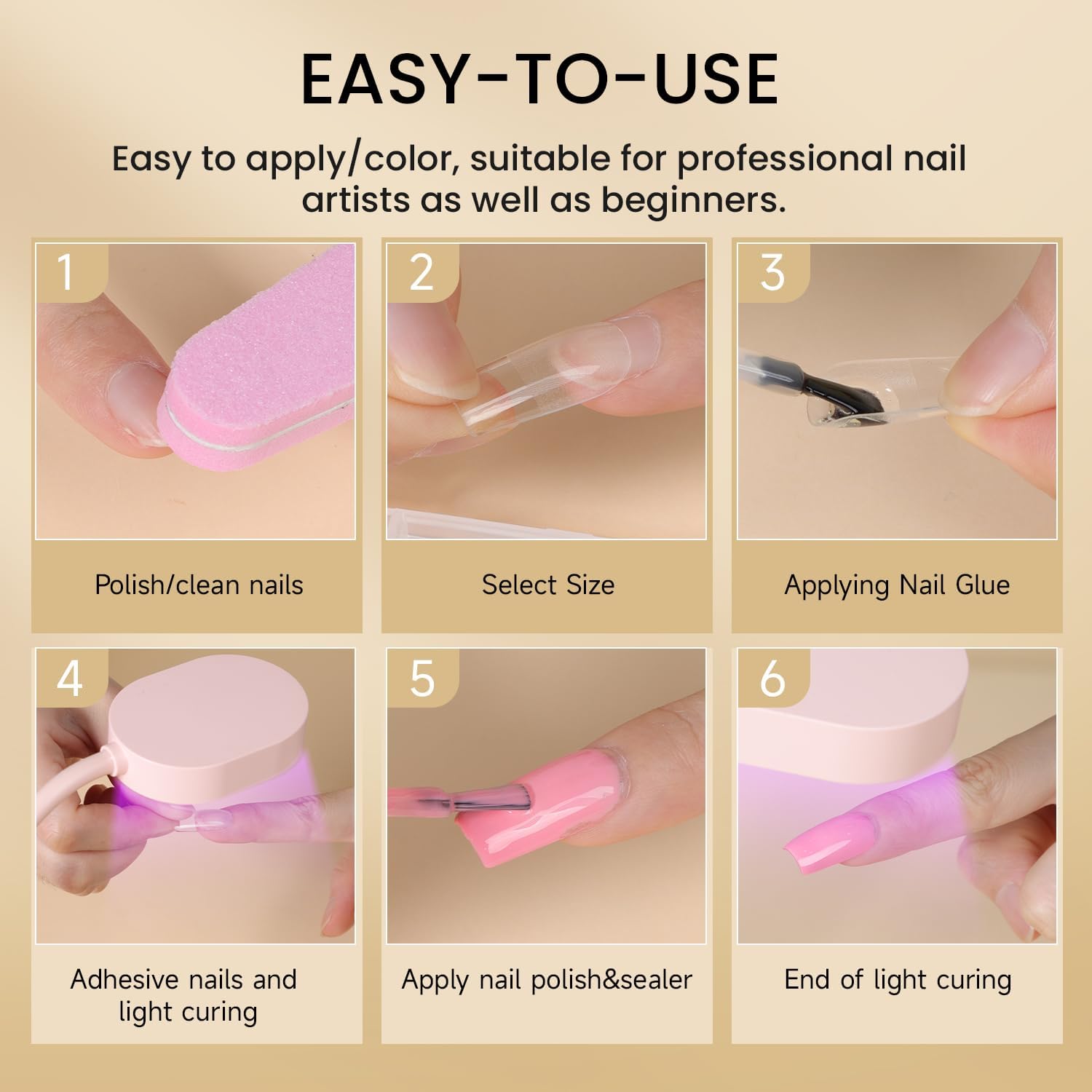 EASY-TO-USE

Easy to apply/color, suitable for professional nail artists as well as beginners.

1

Polish/clean nails

2

Select Size

3

Applying Nail Glue

4

Adhesive nails and light curing

5

Apply nail polish&sealer

6

End of light curing