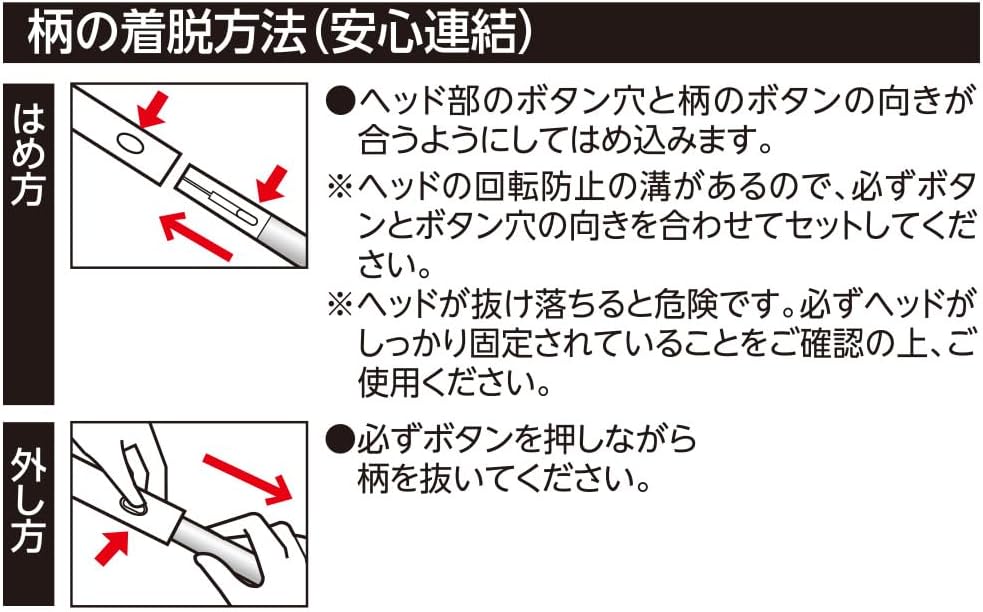 柄の着脱方法(安心連結)

はめ方

●ヘッド部のボタン穴と柄のボタンの向きが合うようにしてはめ込みます。
※ヘッドの回転防止の溝があるので、必ずボタンとボタン穴の向きを合わせてセットしてください。
※ヘッドが抜け落ちると危険です。必ずヘッドがしっかり固定されていることをご確認の上、ご使用ください。

外し方

●必ずボタンを押しながら柄を抜いてください。