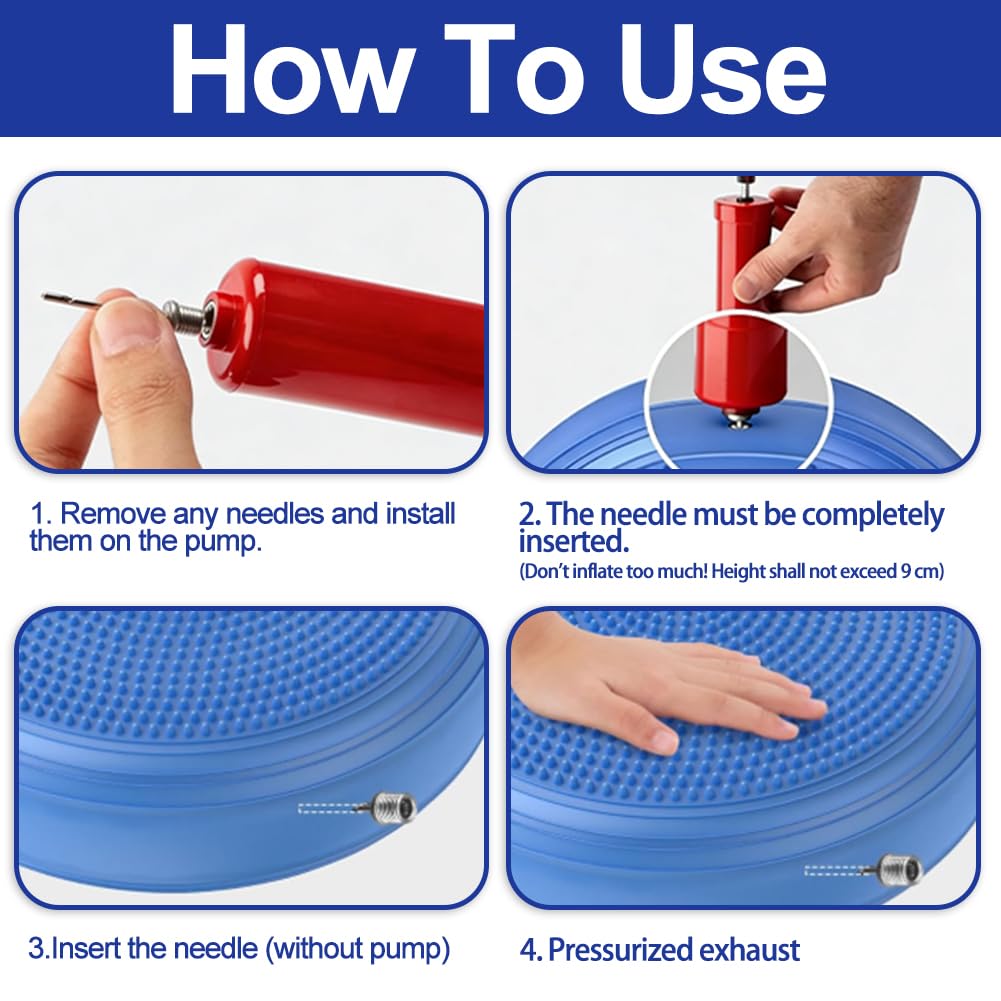 How To Use

1. Remove any needles and install them on the pump.

2. The needle must be completely inserted.
(Don't inflate too much! Height shall not exceed 9 cm)

3.Insert the needle (without pump)

4. Pressurized exhaust