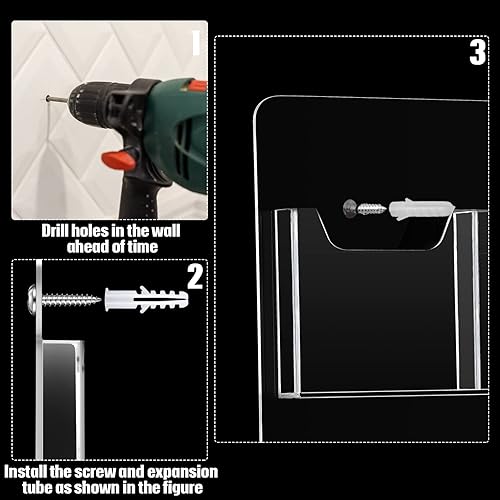 1

Drill holes in the wall ahead of time

2

Install the screw and expansion tube as shown in the figure

3