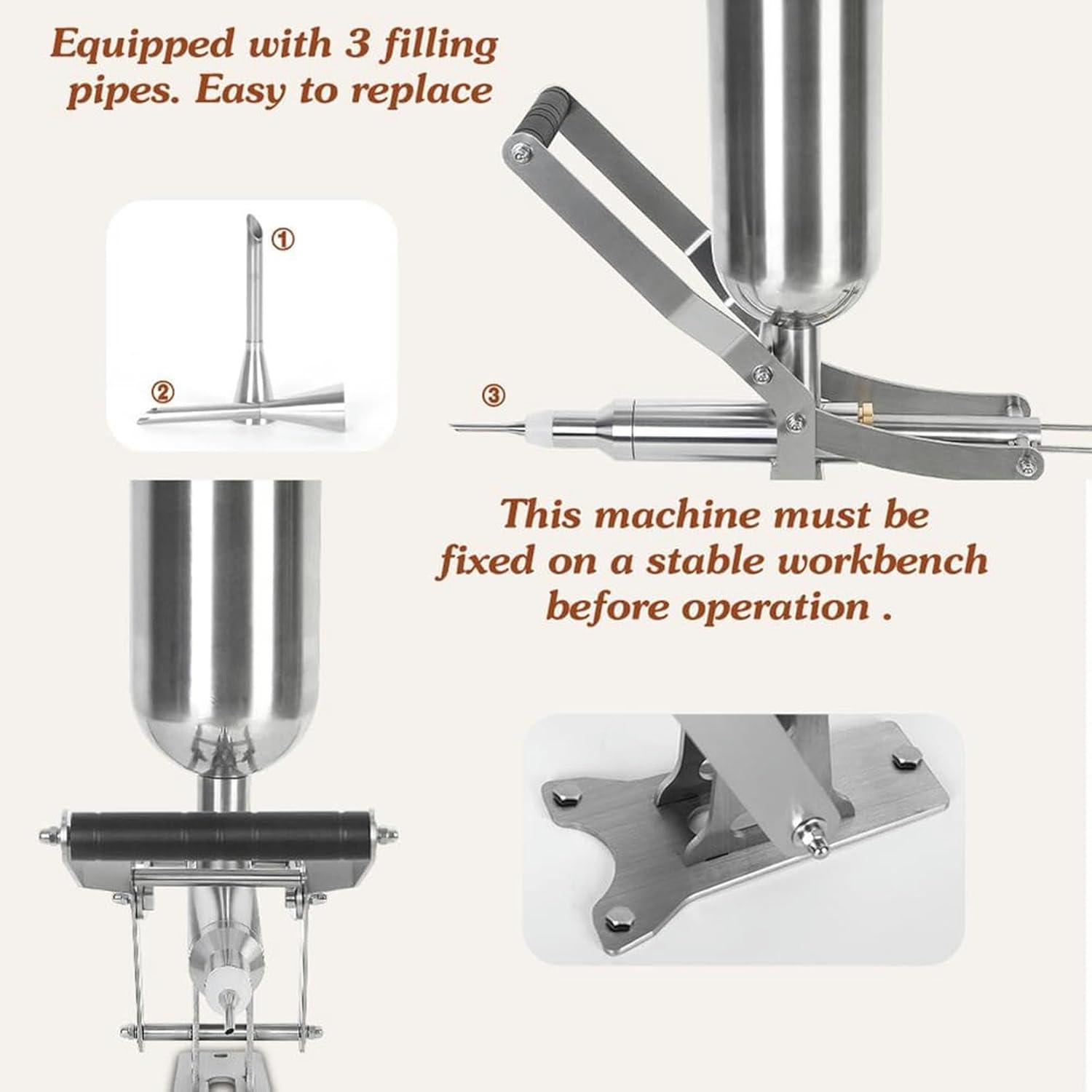 Equipped with 3 filling pipes. Easy to replace

①

②

③

This machine must be fixed on a stable workbench before operation .