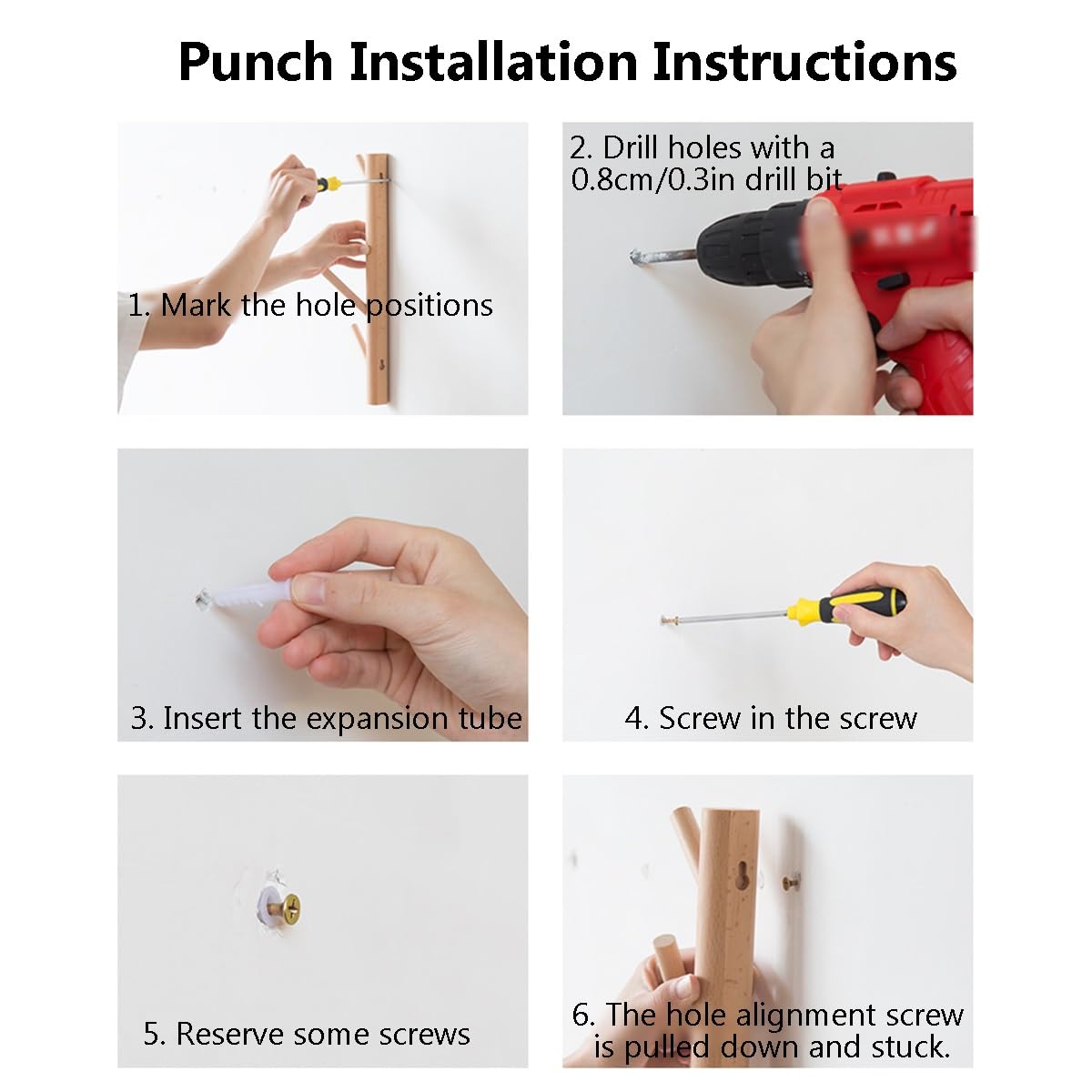 Punch Installation Instructions

1. Mark the hole positions

2. Drill holes with a 0.8cm/0.3in drill bit

3. Insert the expansion tube

4. Screw in the screw

5. Reserve some screws

6. The hole alignment screw is pulled down and stuck.