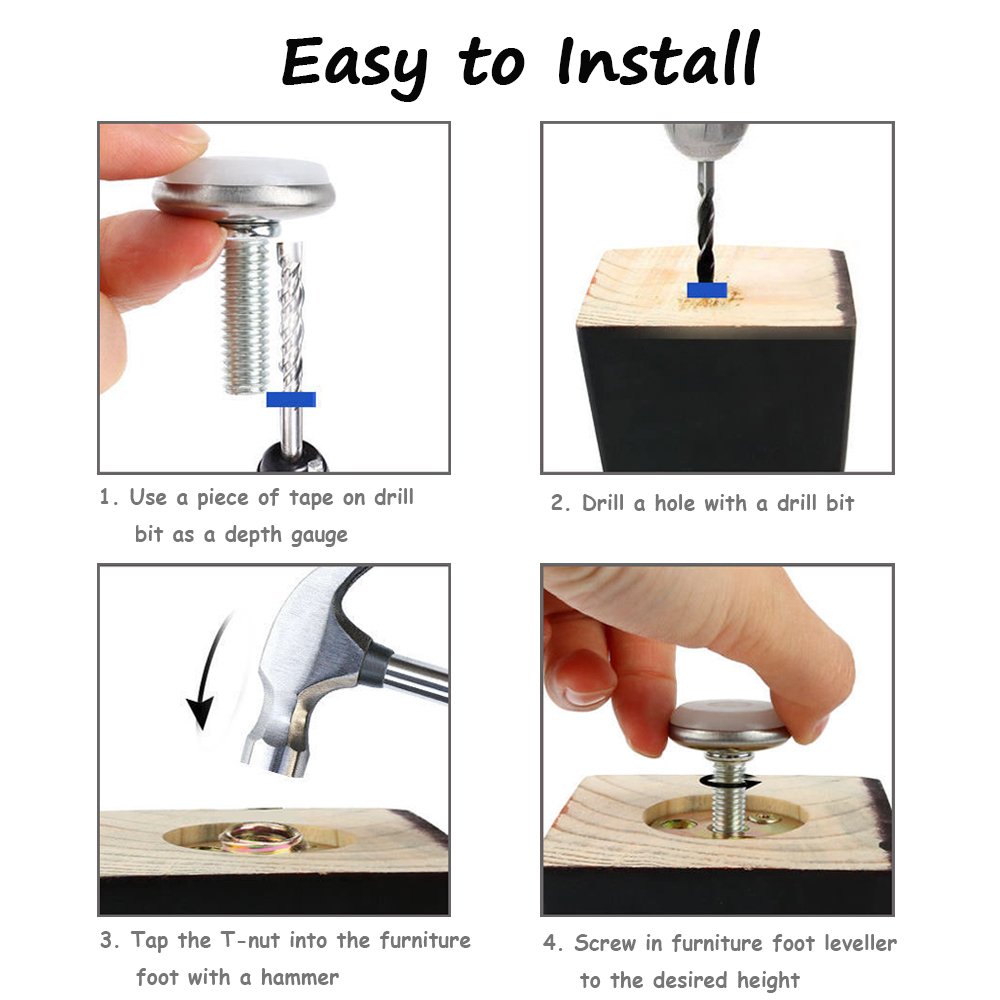 Easy to Install

1. Use a piece of tape on drill bit as a depth gauge

2. Drill a hole with a drill bit

3. Tap the T-nut into the furniture foot with a hammer

4. Screw in furniture foot leveller to the desired height