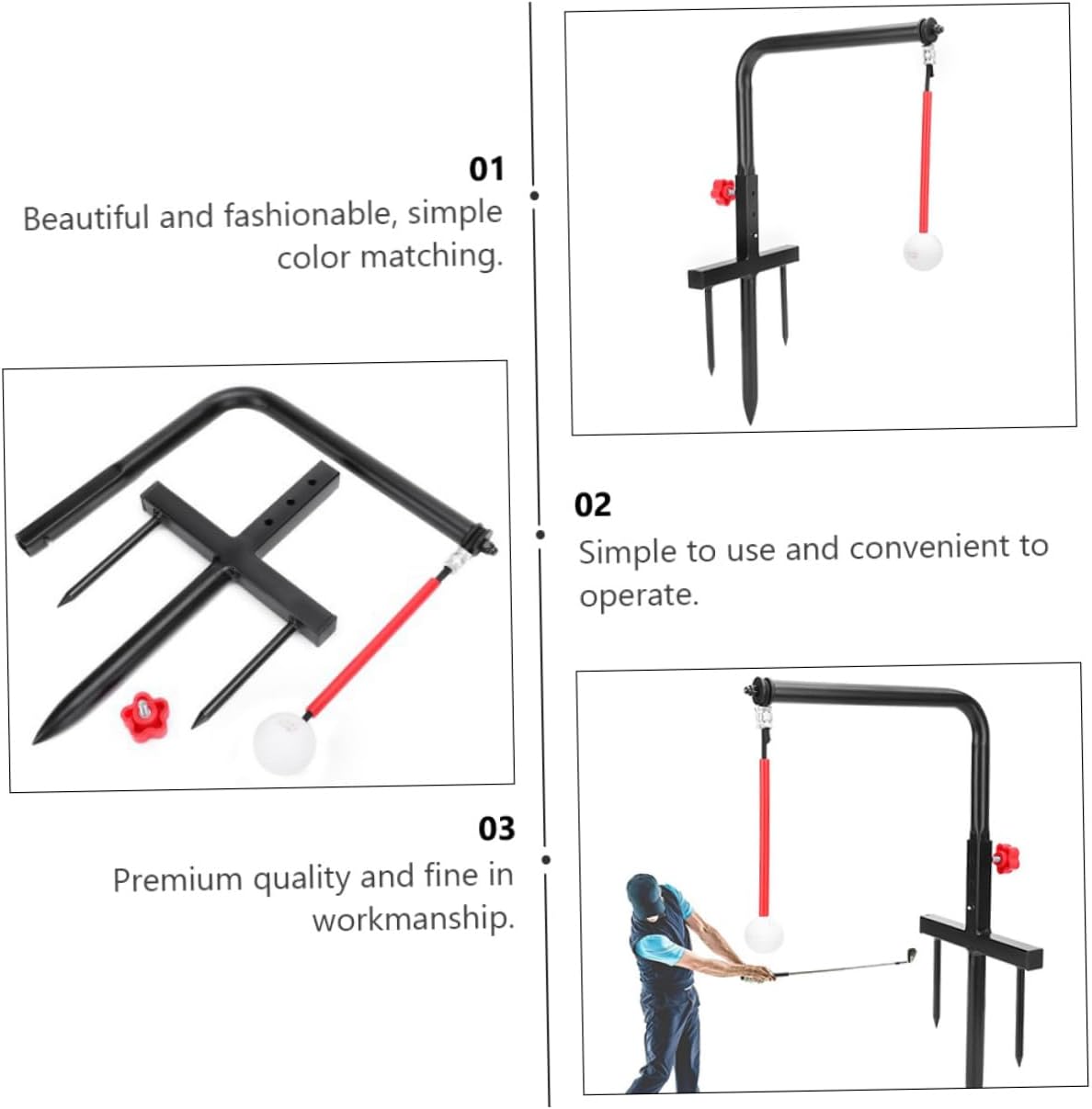 01
Beautiful and fashionable, simple color matching.

02
Simple to use and convenient to operate.

03
Premium quality and fine in workmanship.