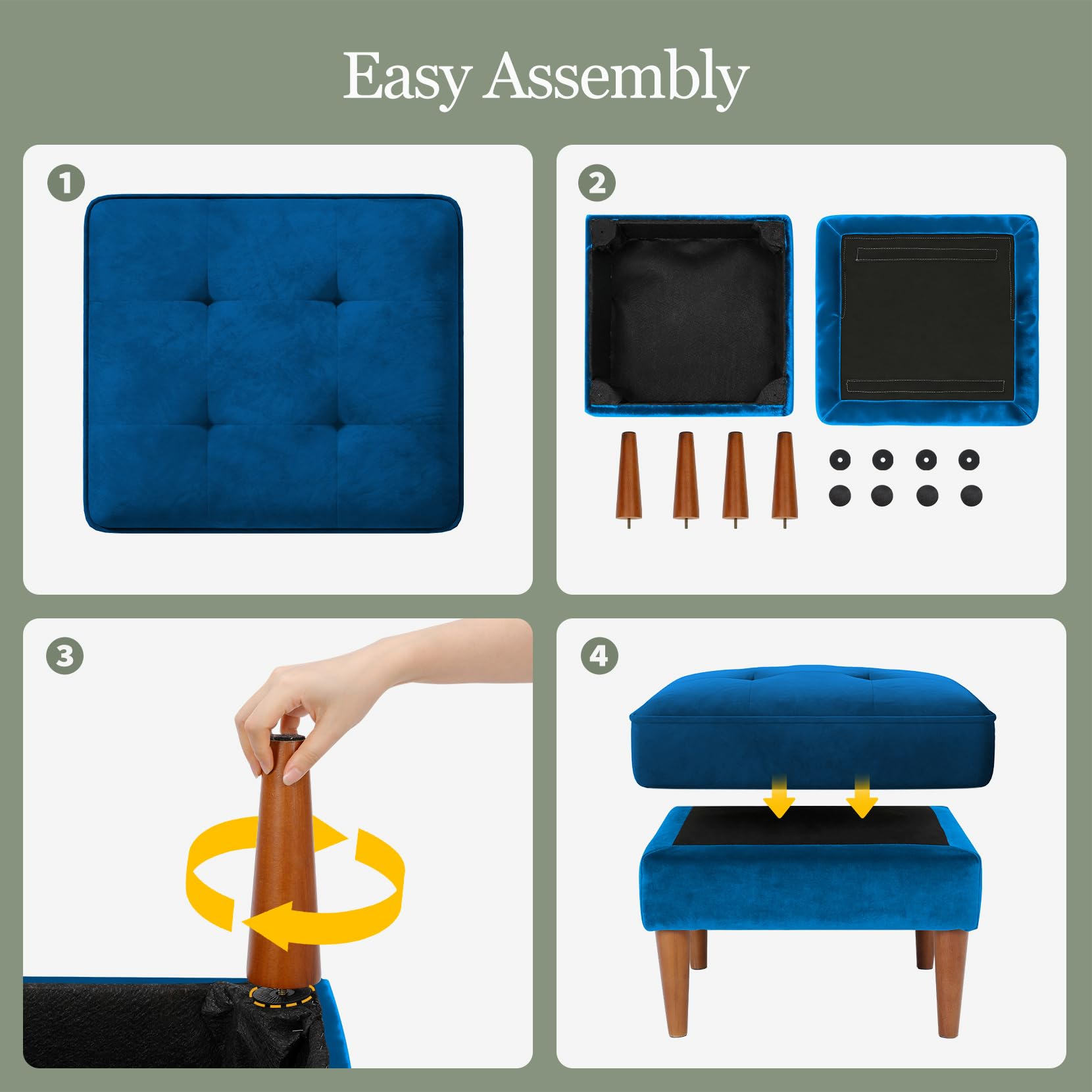 Easy Assembly

1

2

3

4