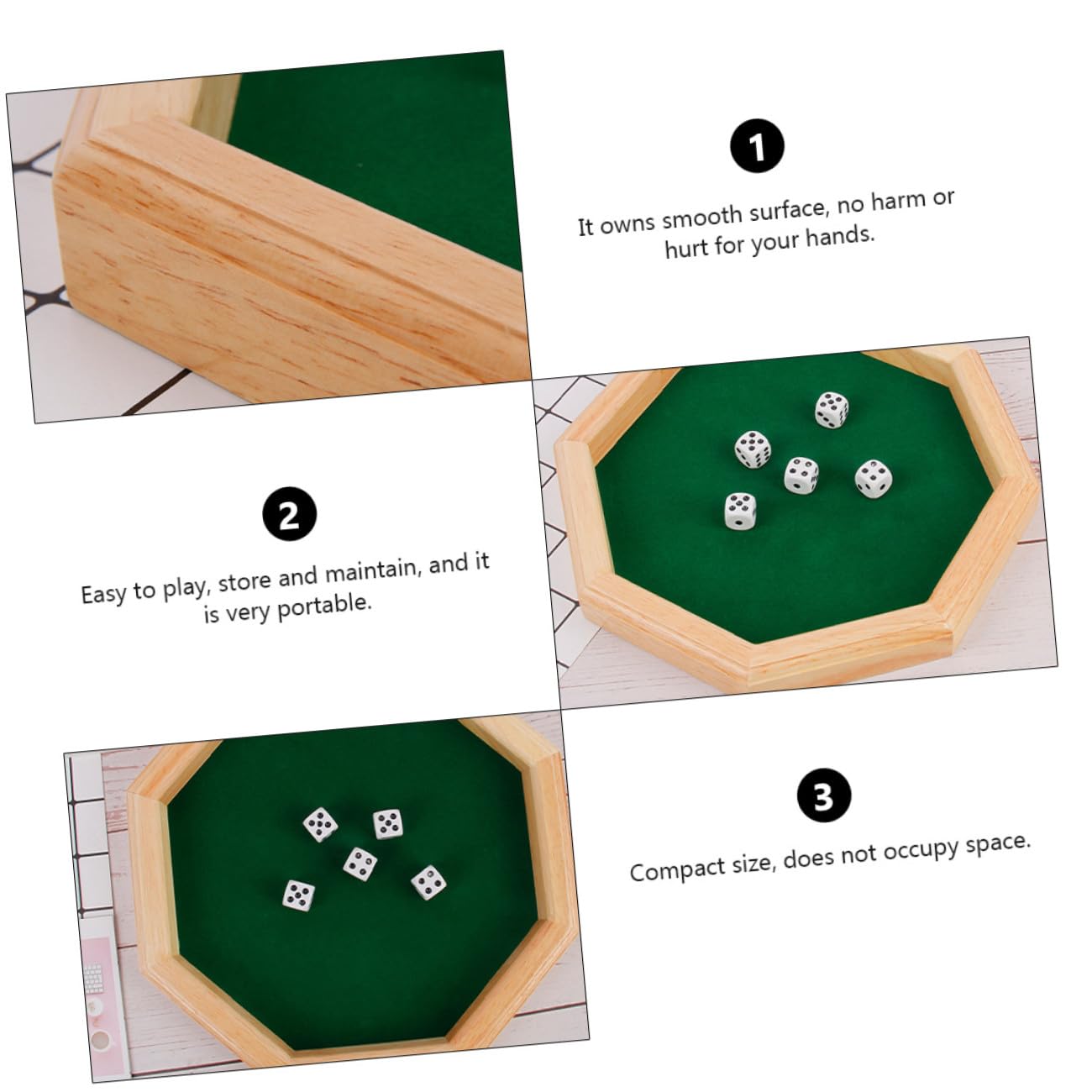 1

It owns smooth surface, no harm or hurt for your hands.

2

Easy to play, store and maintain, and it is very portable.

3

Compact size, does not occupy space.