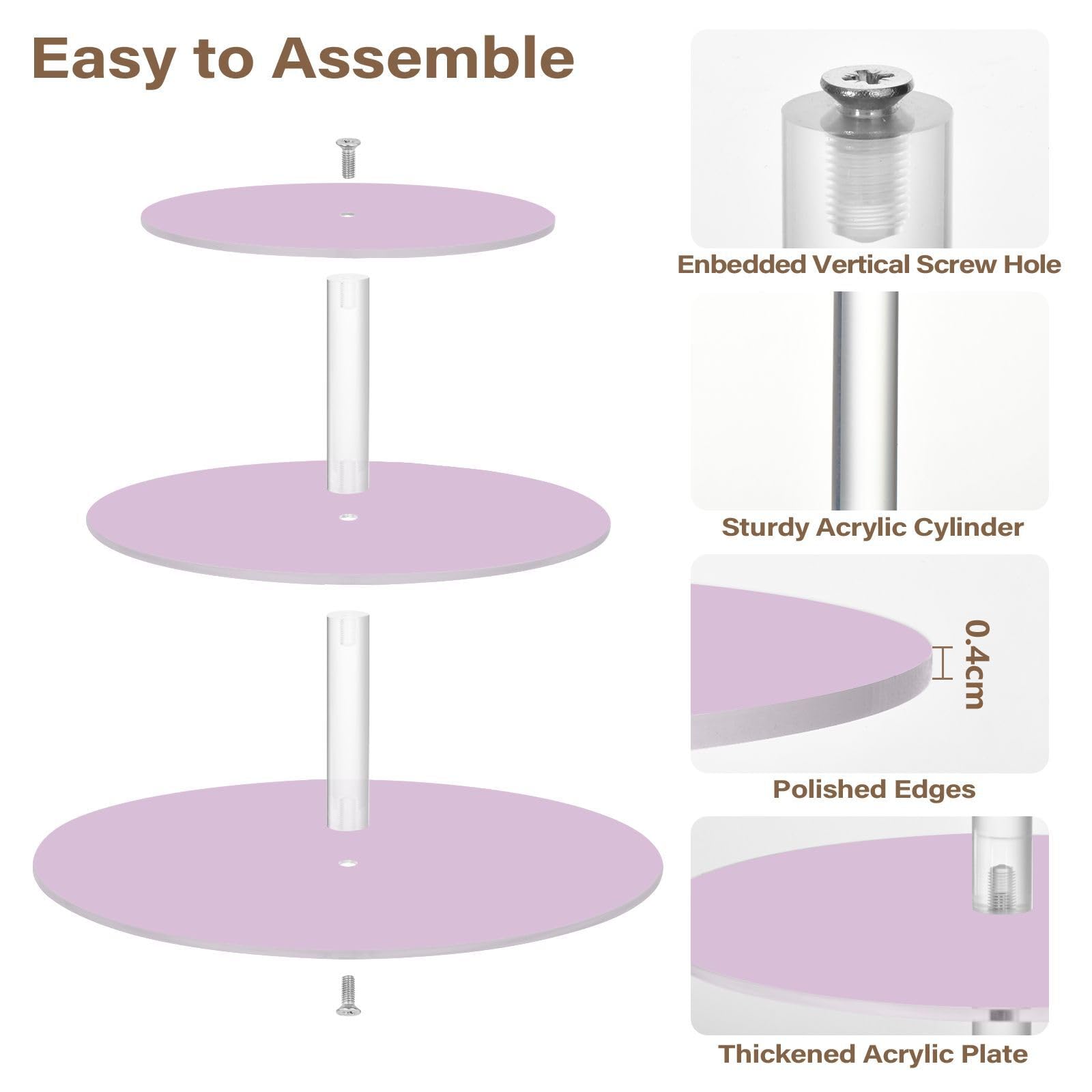 Easy to Assemble

Enbedded Vertical Screw Hole

Sturdy Acrylic Cylinder

0.4cm

Polished Edges

Thickened Acrylic Plate