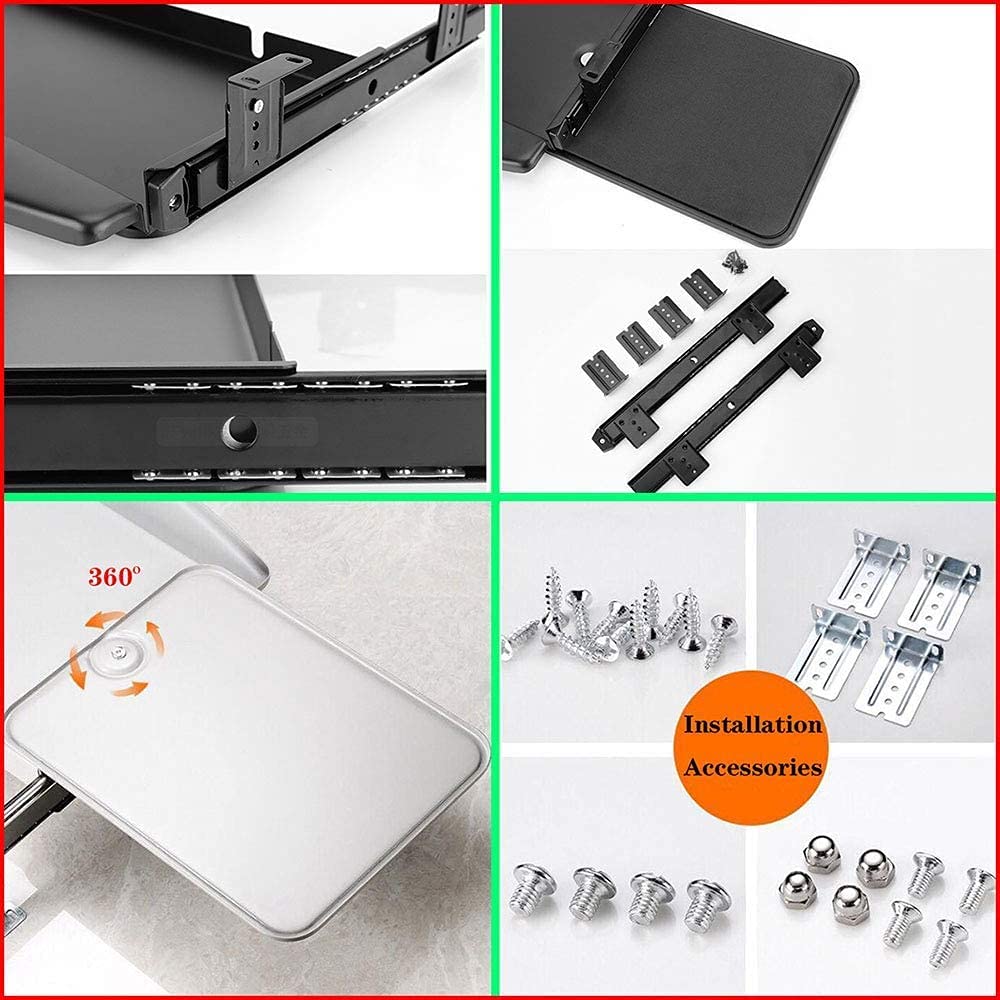 360°

Installation Accessories