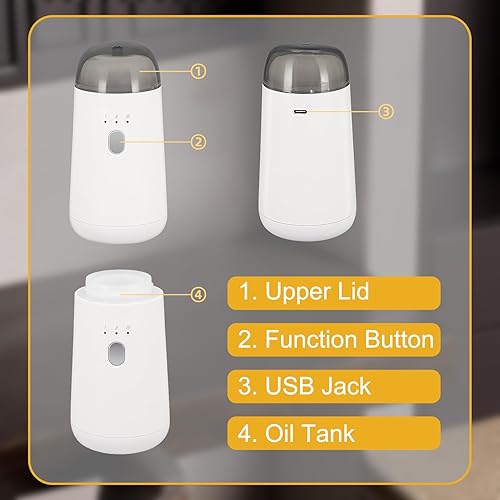 ①
②
③
④
1. Upper Lid
2. Function Button
3. USB Jack
4. Oil Tank