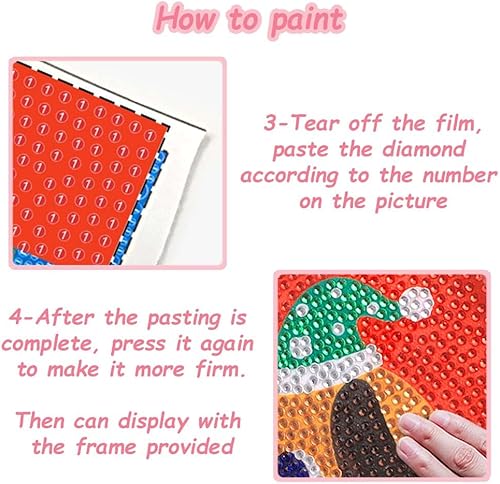 How to paint

3-Tear off the film, paste the diamond according to the number on the picture

4-After the pasting is complete, press it again to make it more firm.

Then can display with the frame provided