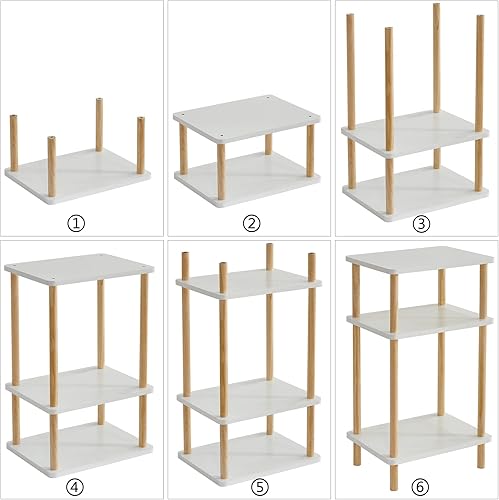 ①
②
③
④
⑤
⑥