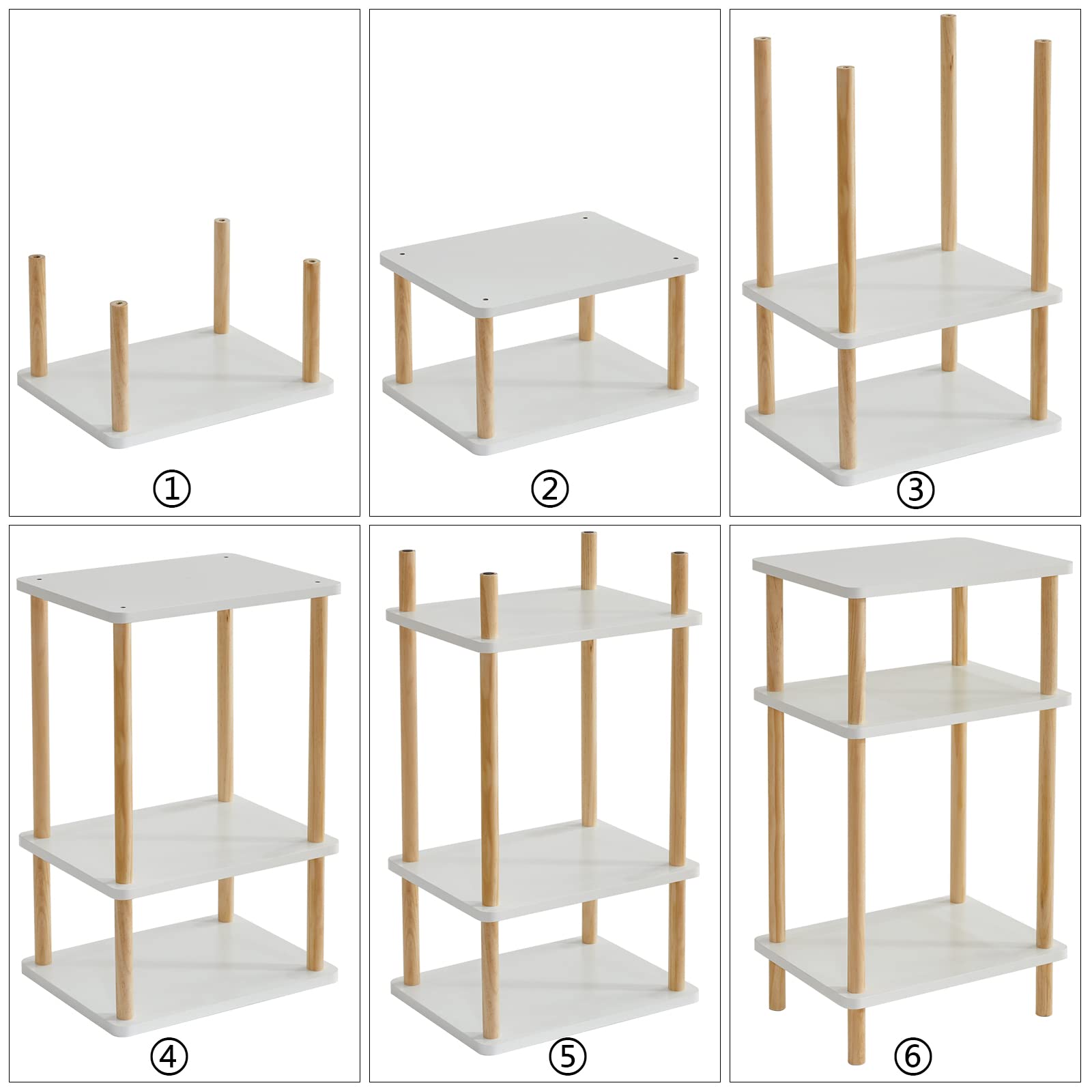 ①

②

③

④

⑤

⑥