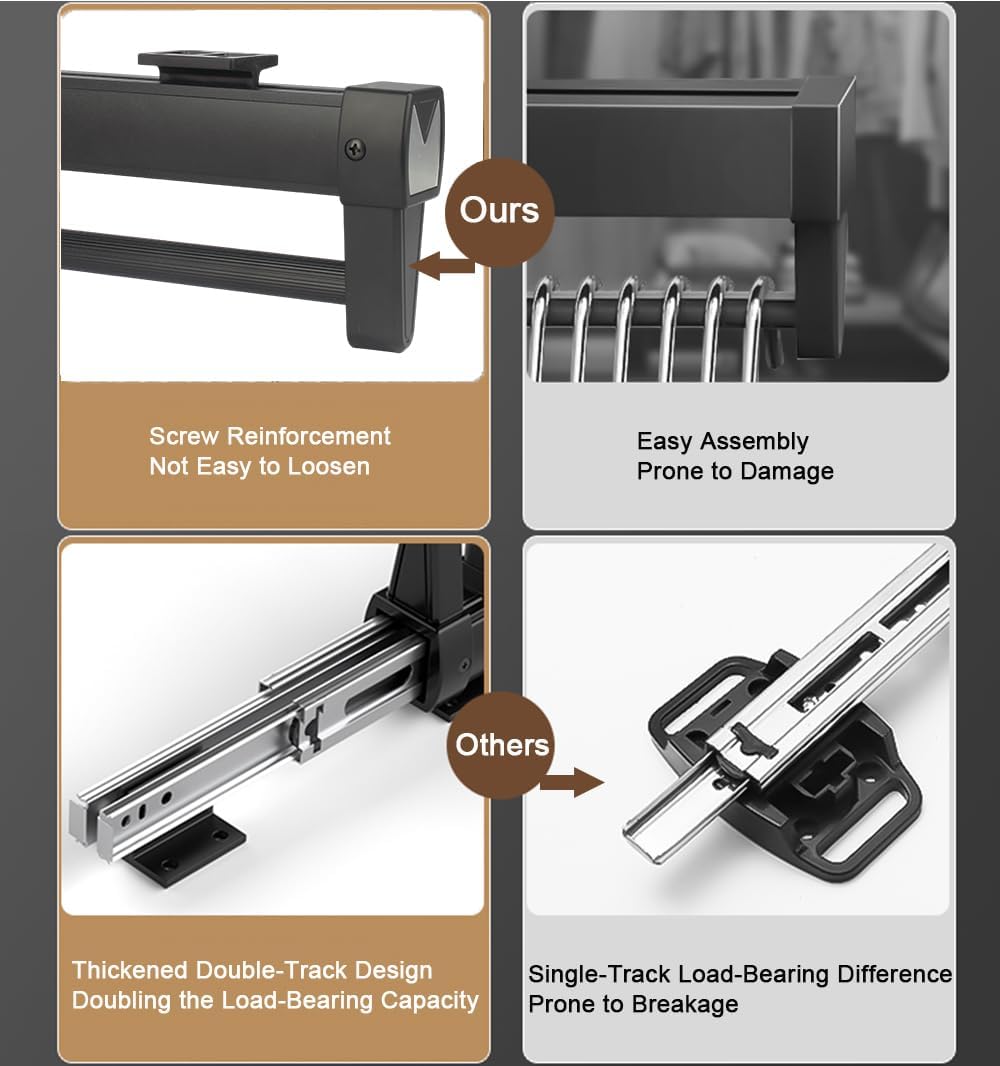 Ours

Screw Reinforcement
Not Easy to Loosen

Easy Assembly
Prone to Damage

Others

Thickened Double-Track Design
Doubling the Load-Bearing Capacity

Single-Track Load-Bearing Difference
Prone to Breakage