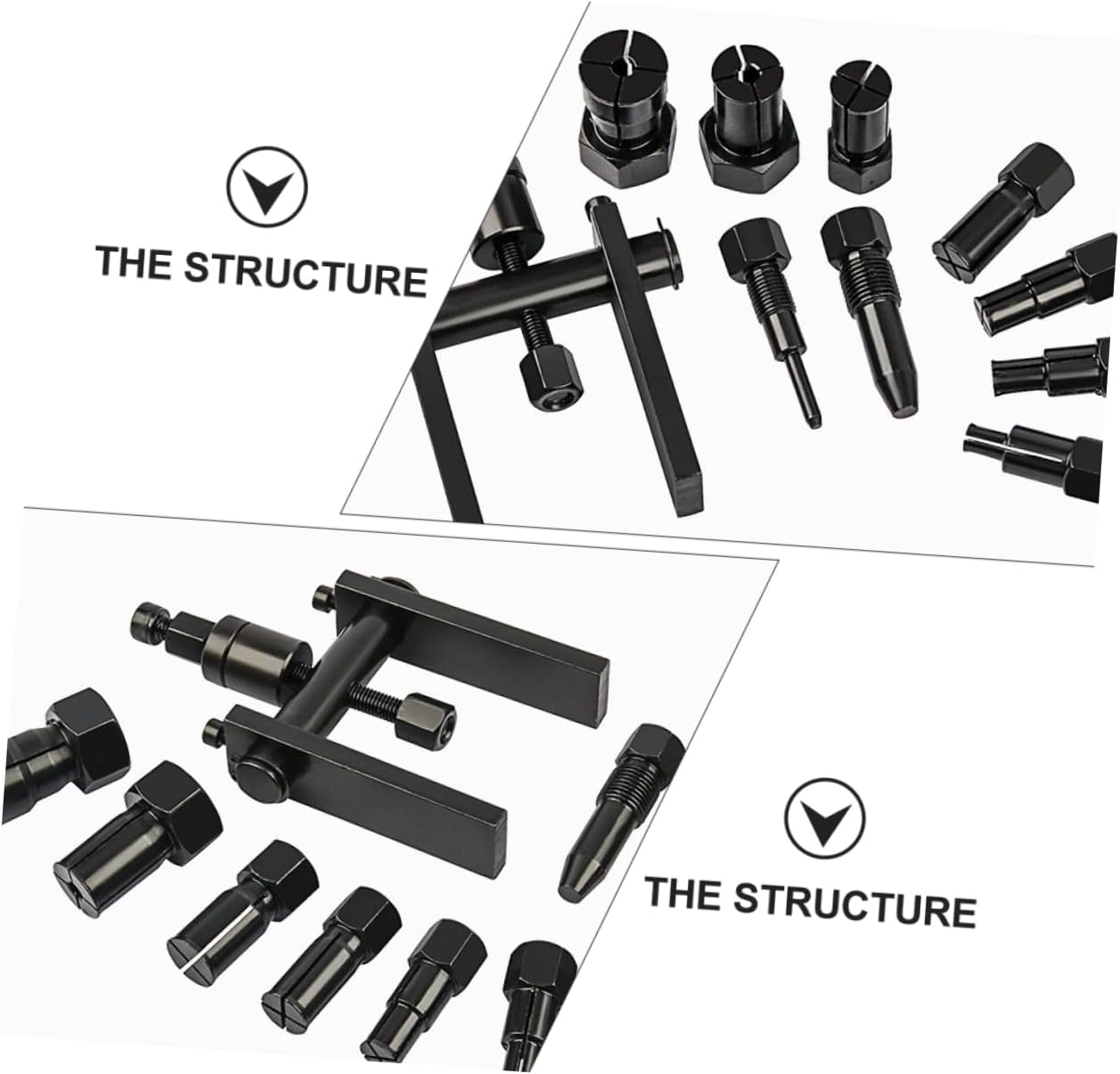 THE STRUCTURE

THE STRUCTURE