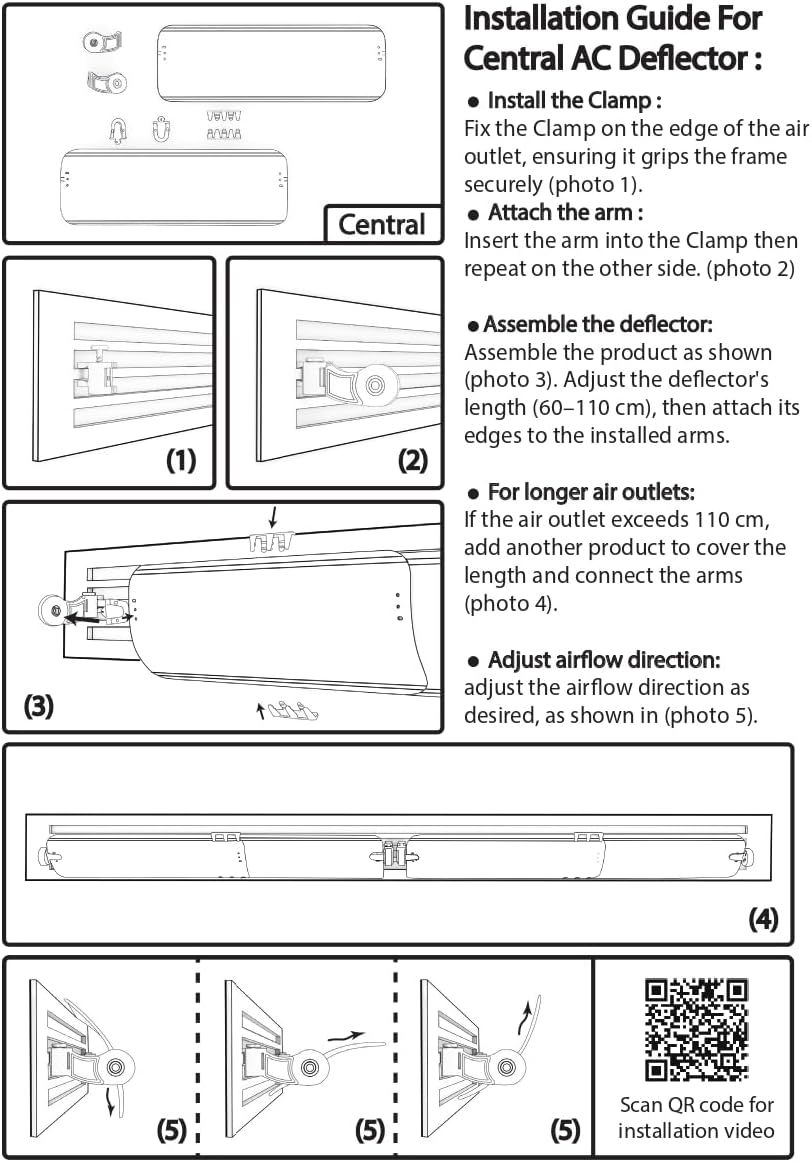 Central

(1)

(2)

(3)

Installation Guide For Central AC Deflector :

● Install the Clamp :
Fix the Clamp on the edge of the air outlet, ensuring it grips the frame securely (photo 1).

● Attach the arm :
Insert the arm into the Clamp then repeat on the other side. (photo 2)

● Assemble the deflector:
Assemble the product as shown (photo 3). Adjust the deflector's length (60–110 cm), then attach its edges to the installed arms.

● For longer air outlets:
If the air outlet exceeds 110 cm, add another product to cover the length and connect the arms (photo 4).

● Adjust airflow direction:
adjust the airflow direction as desired, as shown in (photo 5).

(4)

(5)

(5)

(5)

Scan QR code for installation video