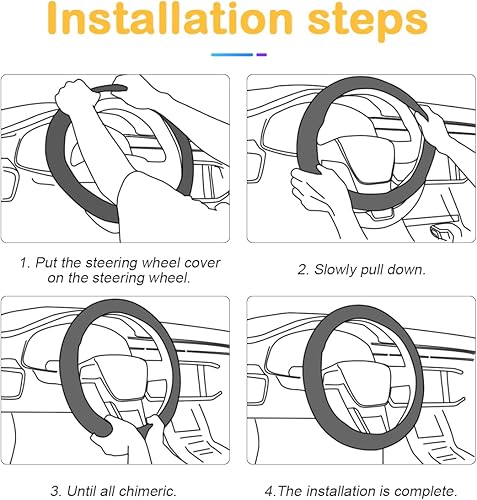 Installation steps

1. Put the steering wheel cover on the steering wheel.

2. Slowly pull down.

3. Until all chimeric.

4.The installation is complete.