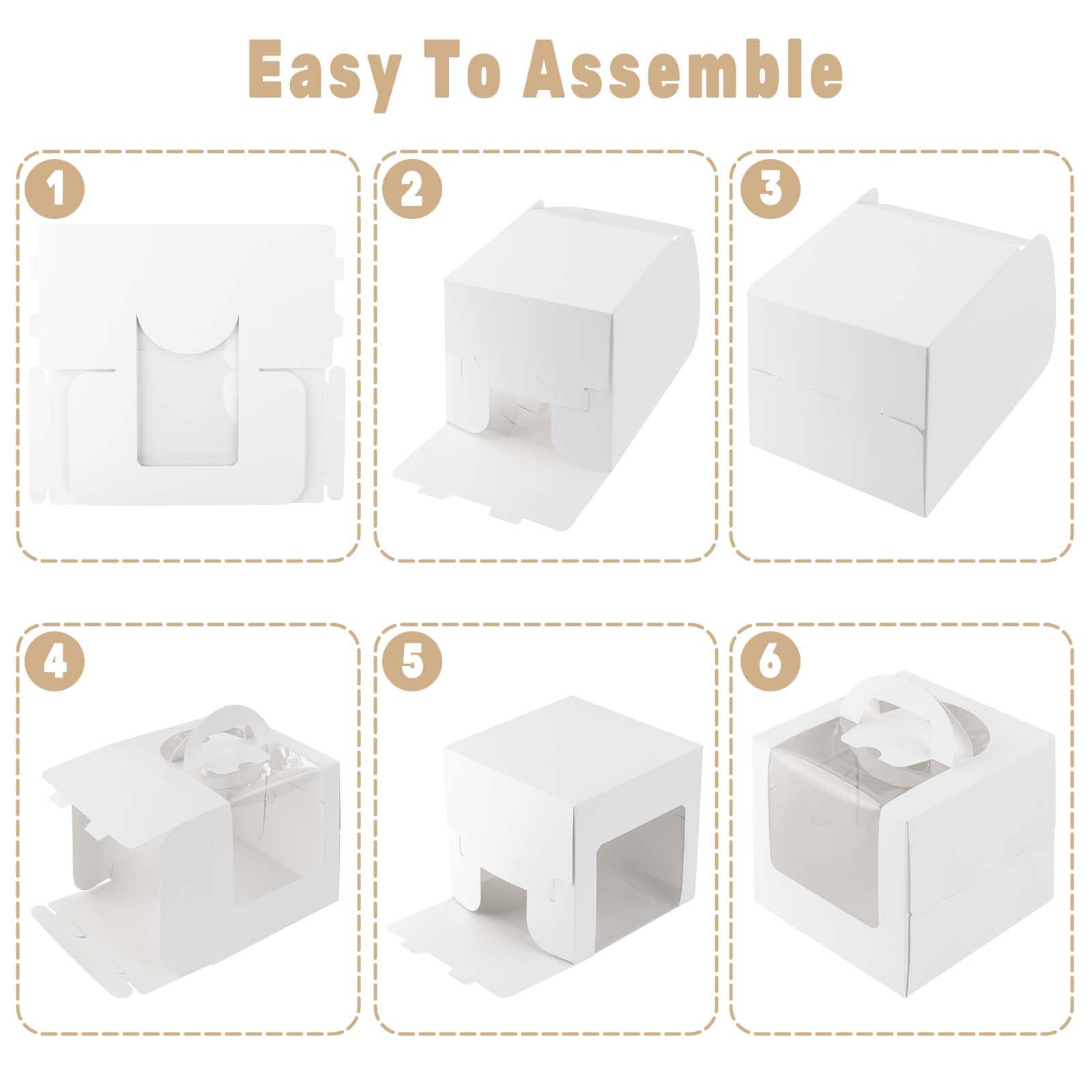 Easy To Assemble

1

2

3

4

5

6