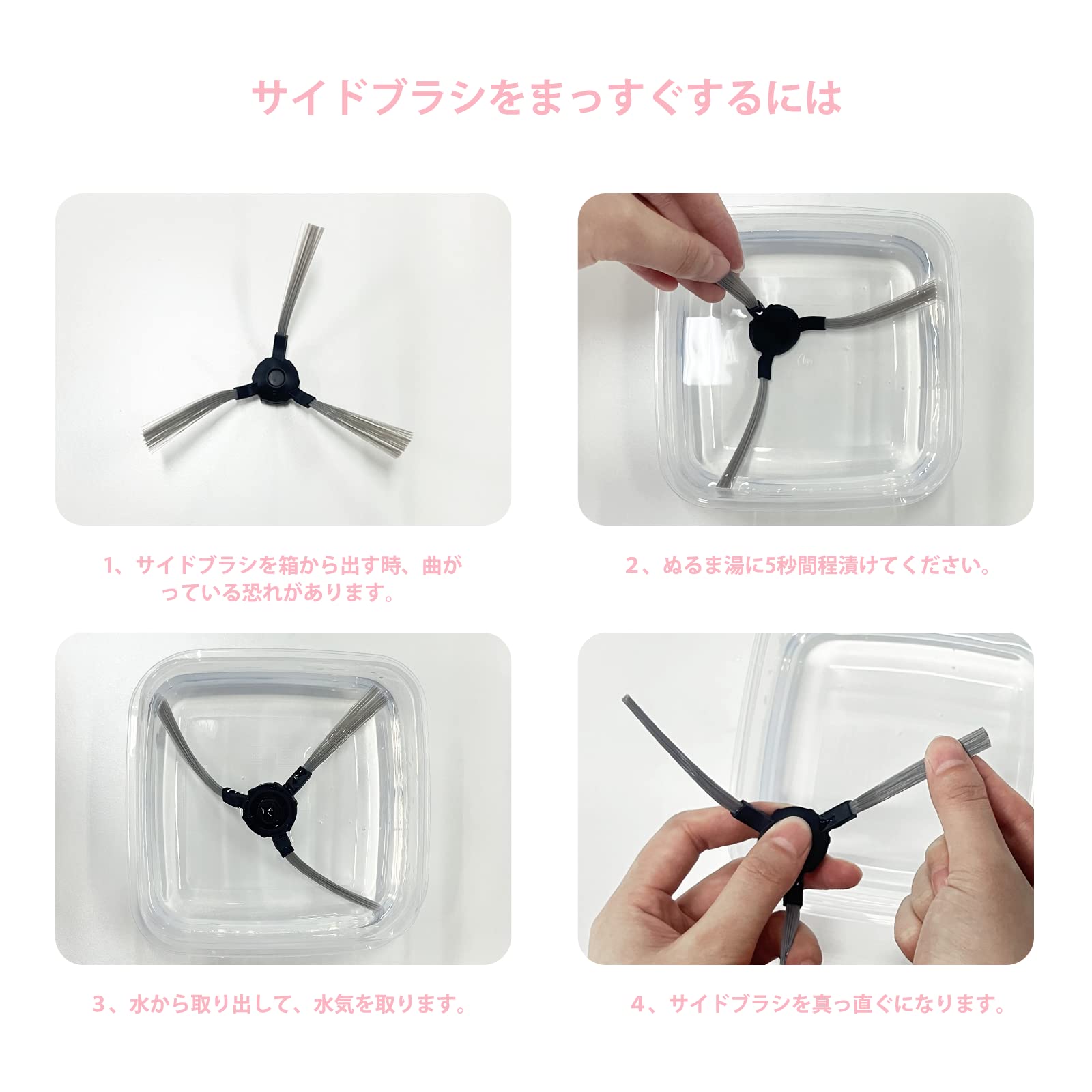 サイドブラシをまっすぐするには

1、サイドブラシを箱から出す時、曲がっている恐れがあります。

2、ぬるま湯に5秒間程漬けてください。

3、水から取り出して、水気を取ります。

4、サイドブラシを真っ直ぐになります。