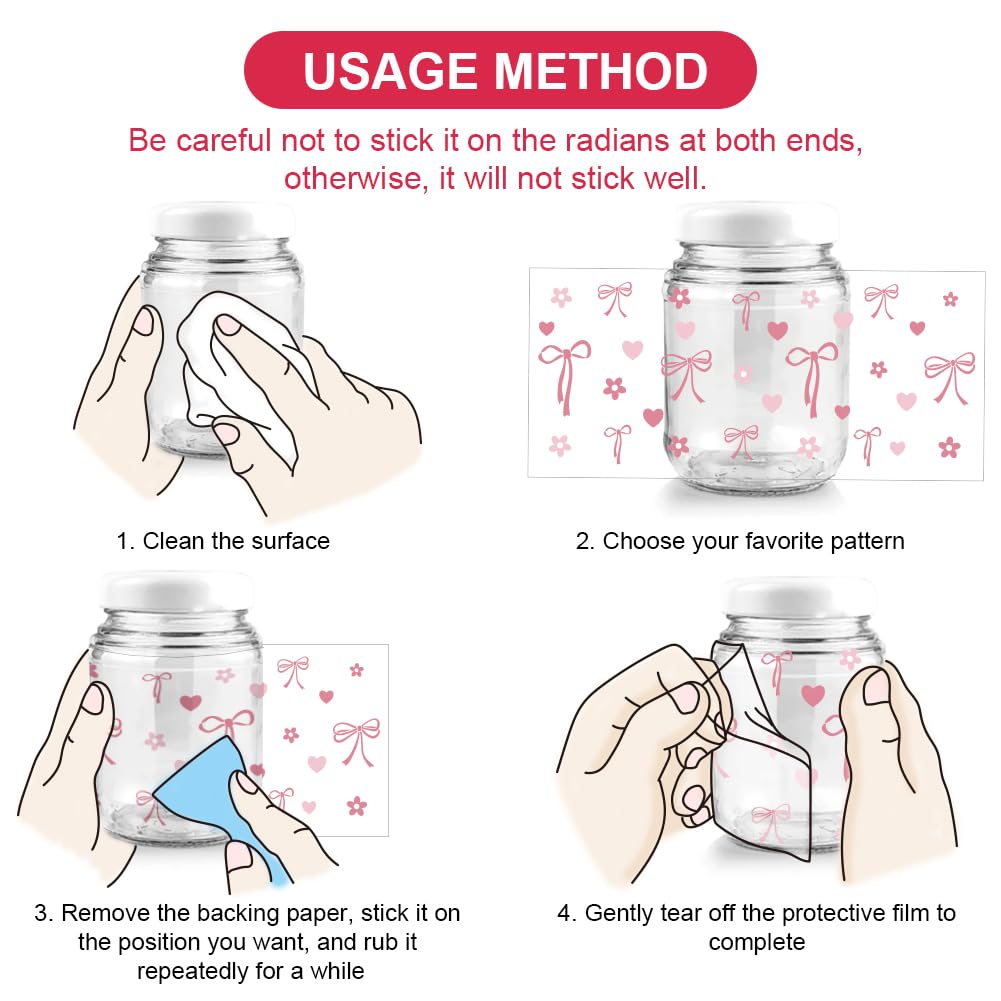 USAGE METHOD

Be careful not to stick it on the radians at both ends, otherwise, it will not stick well.

1. Clean the surface

2. Choose your favorite pattern

3. Remove the backing paper, stick it on the position you want, and rub it repeatedly for a while

4. Gently tear off the protective film to complete