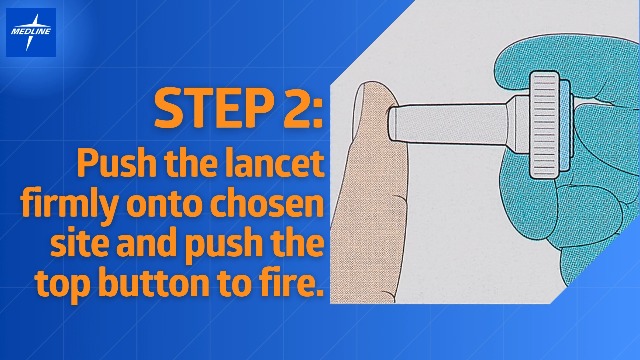 MEDLINE

STEP 2:

Push the lancet firmly onto chosen site and push the top button to fire.