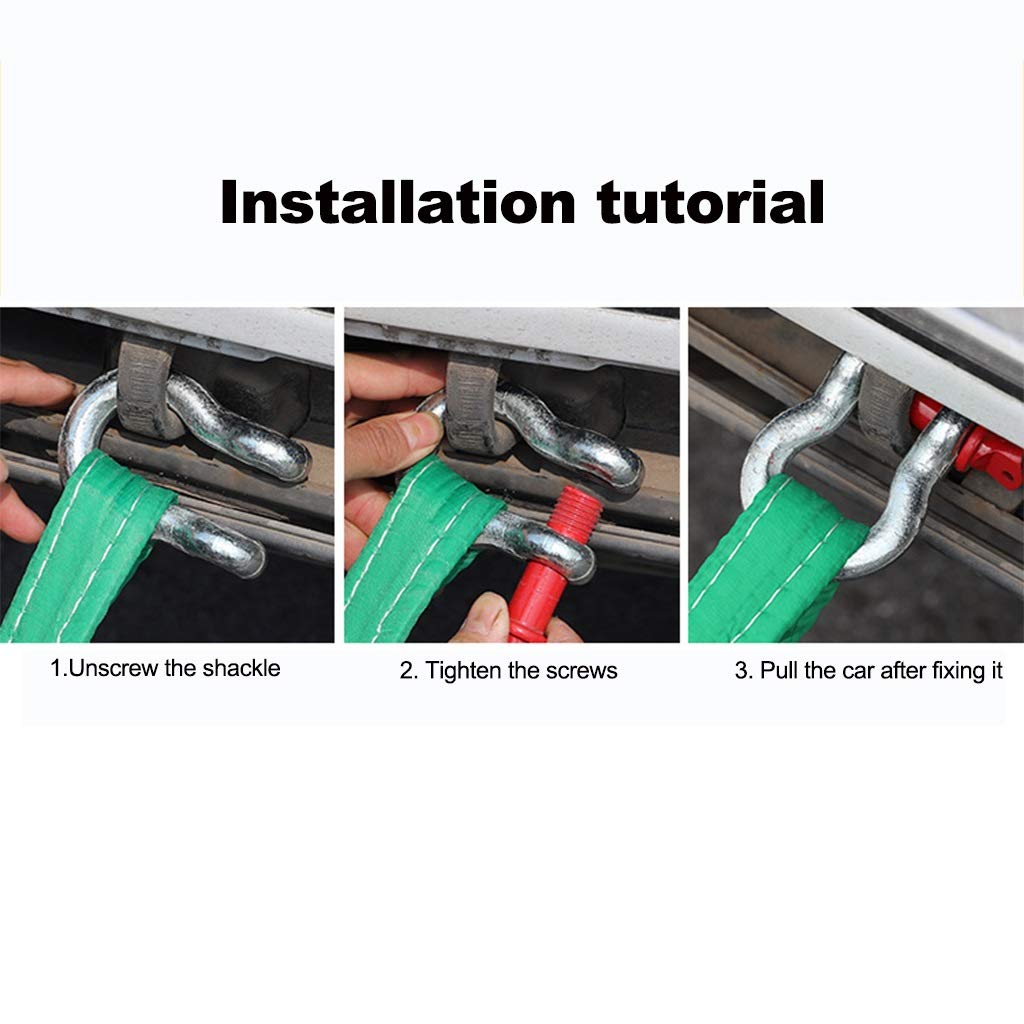 Installation tutorial

1.Unscrew the shackle

2. Tighten the screws

3. Pull the car after fixing it